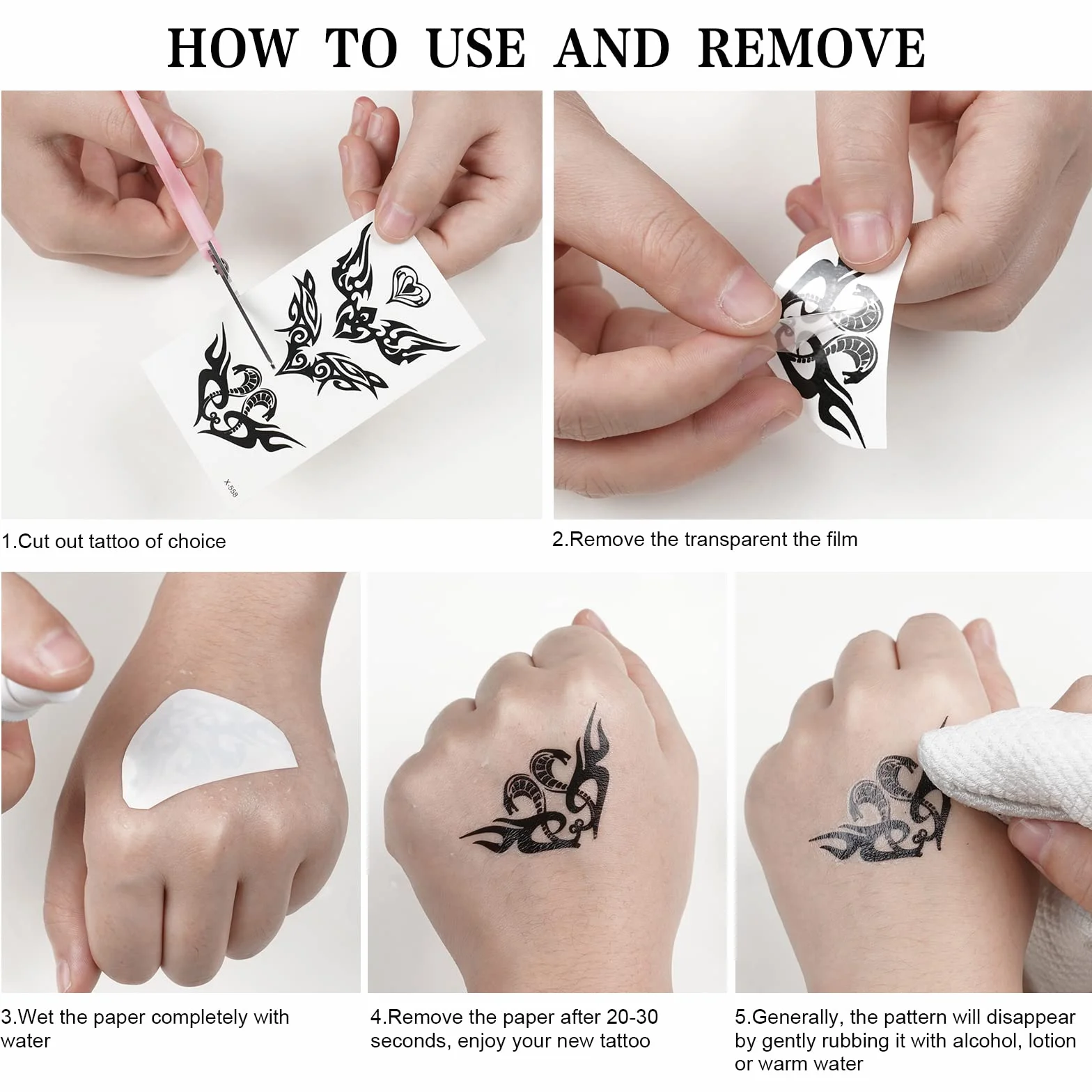 HOW TO USE AND REMOVE

X-558

1.Cut out tattoo of choice

2.Remove the transparent the film

3.Wet the paper completely with water

4.Remove the paper after 20-30 seconds, enjoy your new tattoo

5.Generally, the pattern will disappear by gently rubbing it with alcohol, lotion or warm water