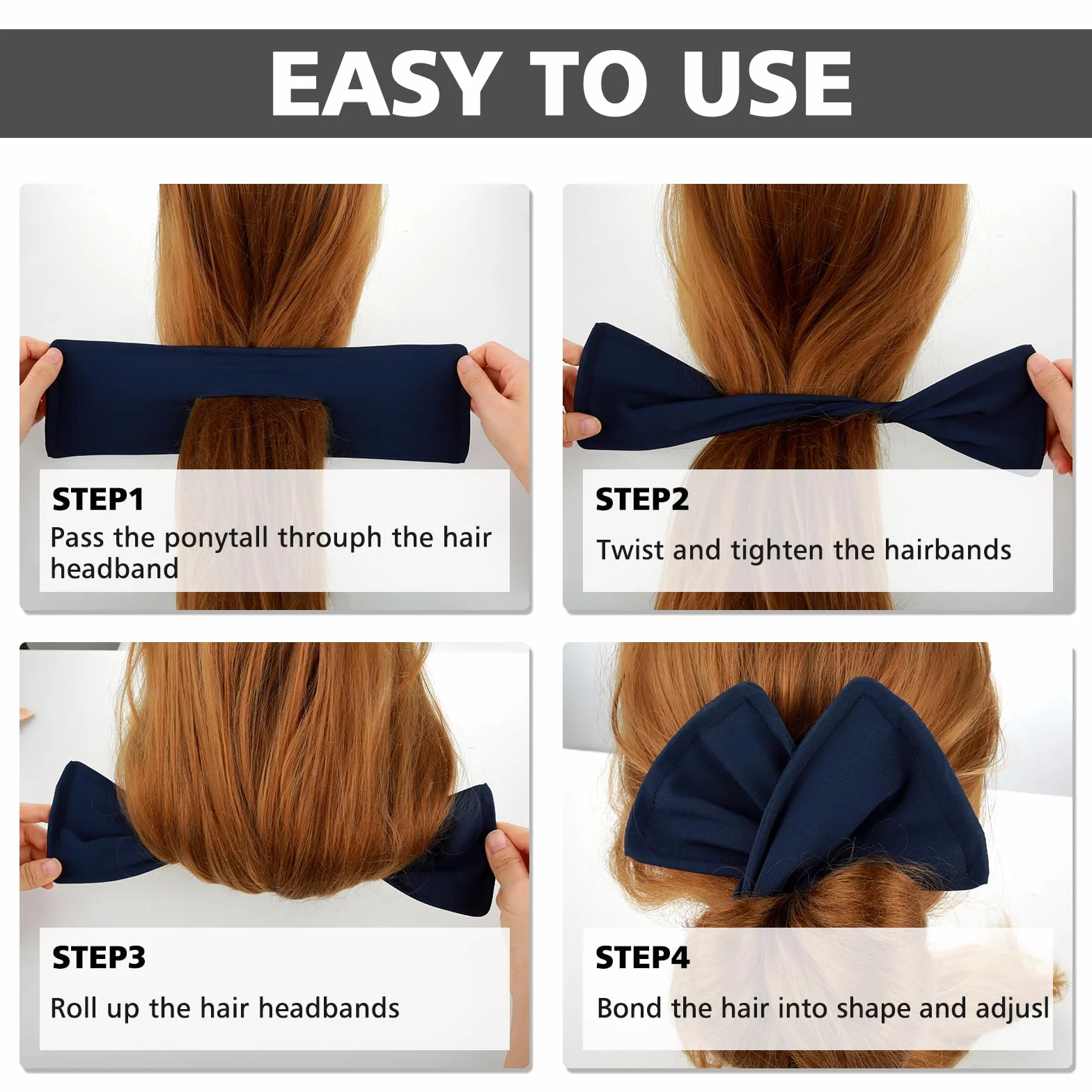 EASY TO USE

STEP1
Pass the ponytall throuph the hair headband

STEP2
Twist and tighten the hairbands

STEP3
Roll up the hair headbands

STEP4
Bond the hair into shape and adjusl