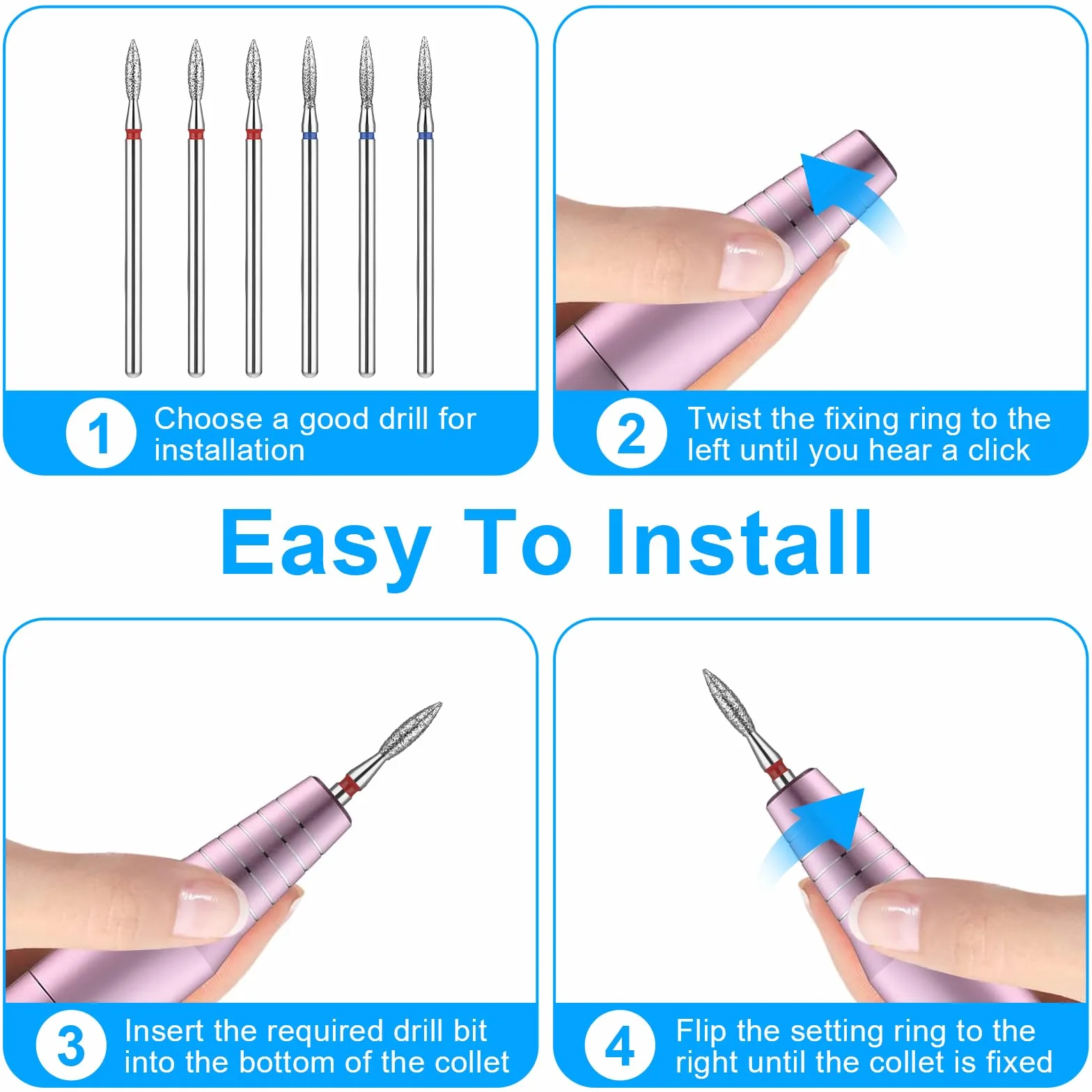 1 Choose a good drill for installation

2 Twist the fixing ring to the left until you hear a click

Easy To Install

3 Insert the required drill bit into the bottom of the collet

4 Flip the setting ring to the right until the collet is fixed