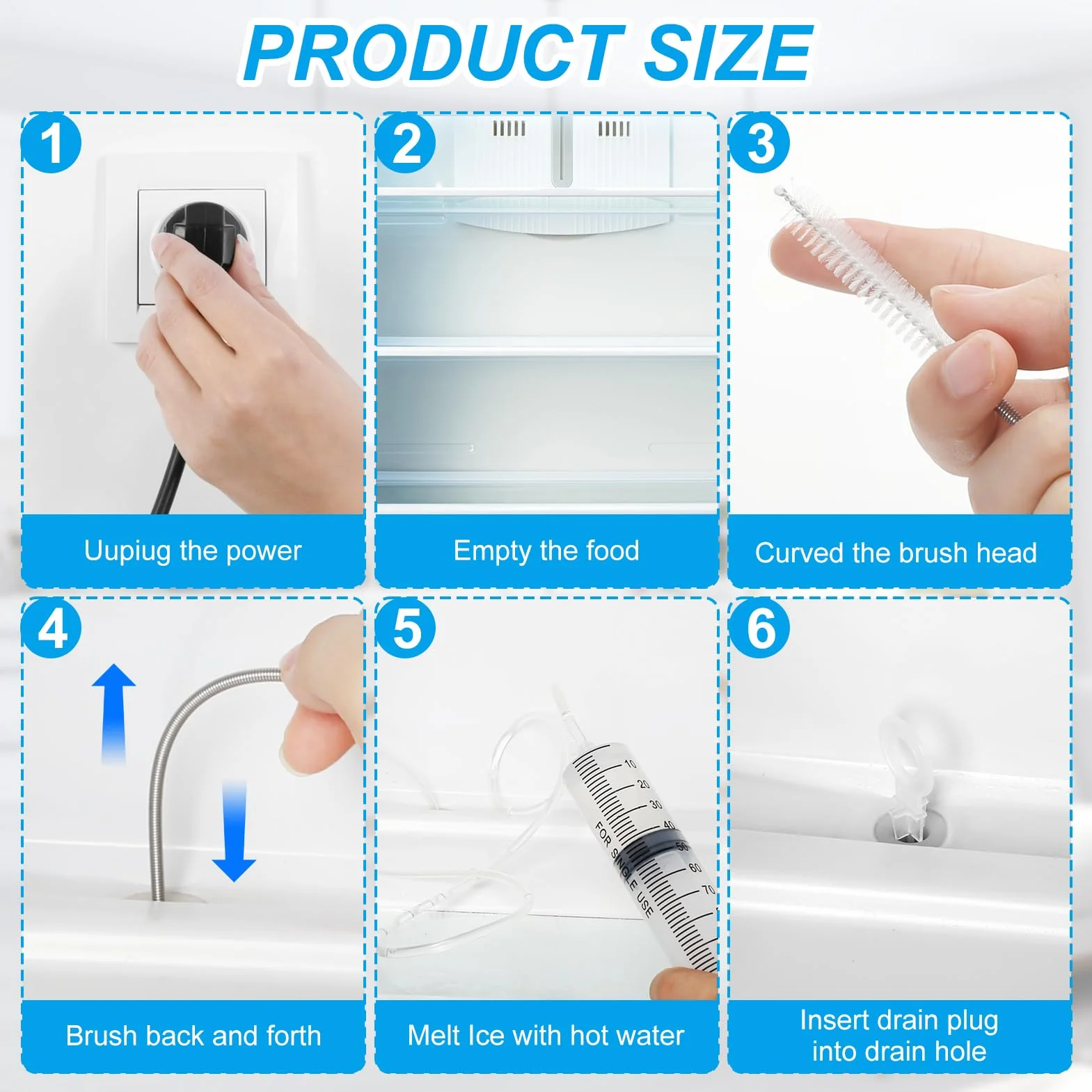 PRODUCT SIZE

1
Uupiug the power

2
Empty the food

3
Curved the brush head

4
Brush back and forth

5
10
20
30
40
50
60
70
FOR SINGLE USE
Melt Ice with hot water

6
Insert drain plug into drain hole