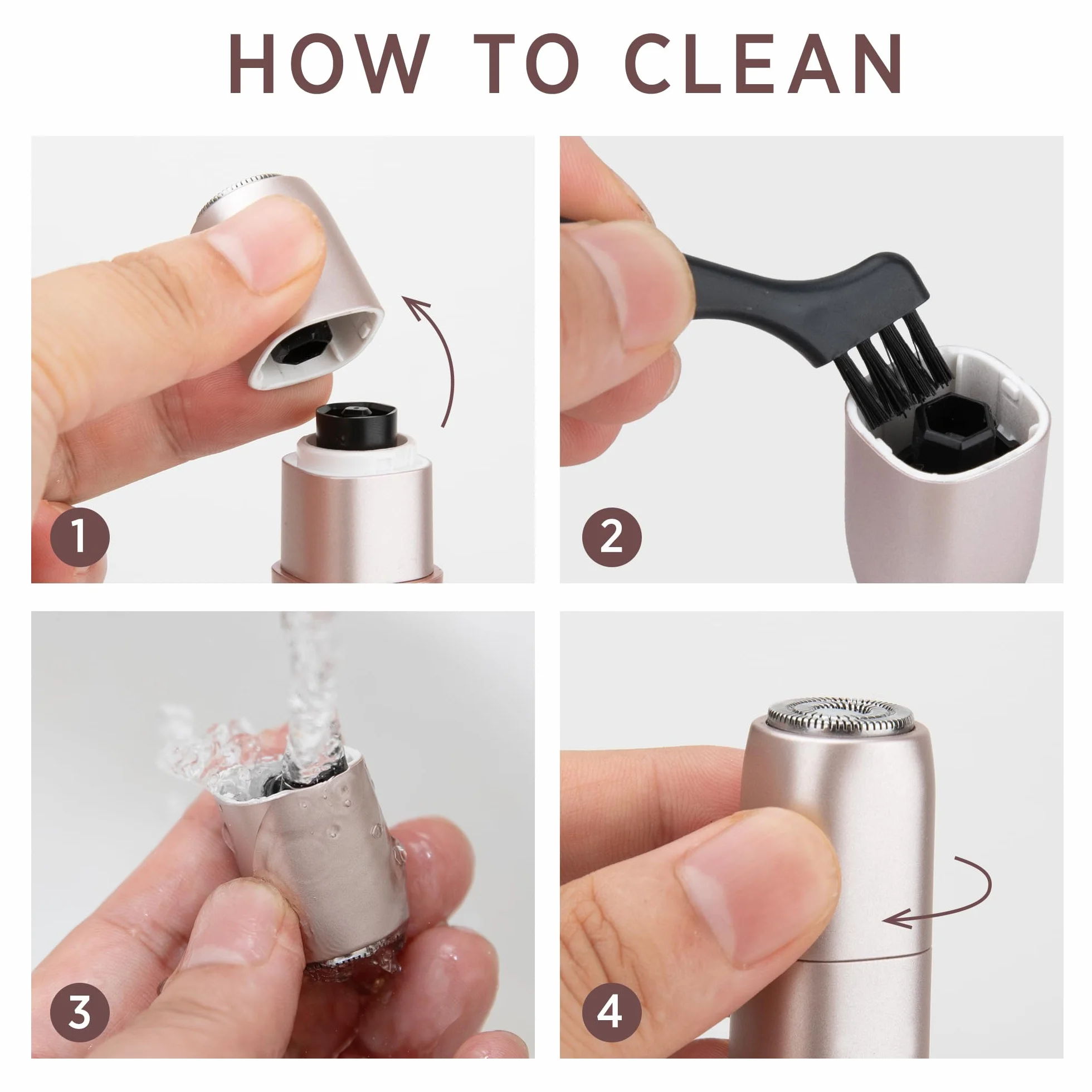 HOW TO CLEAN

1

2

3

4