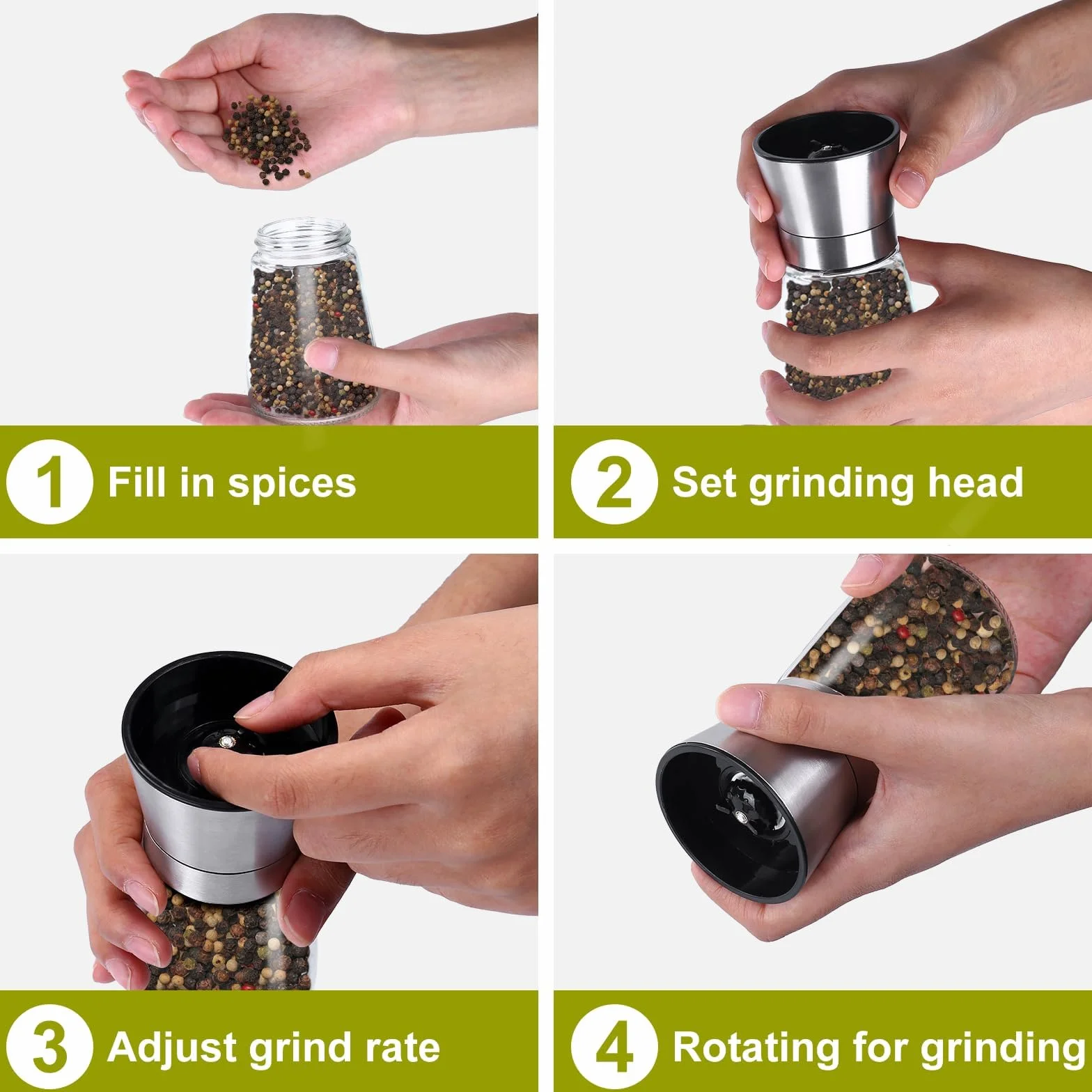 1 Fill in spices

2 Set grinding head

3 Adjust grind rate

4 Rotating for grinding