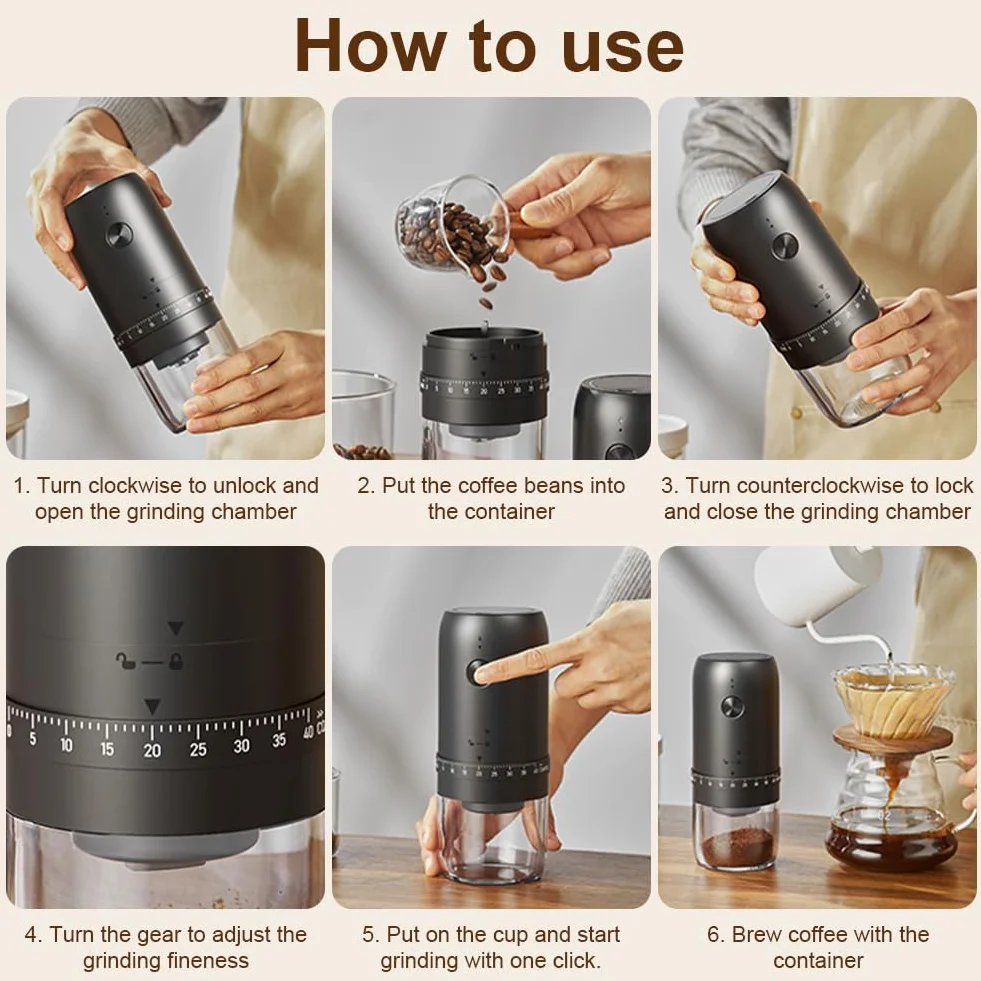 How to use

1. Turn clockwise to unlock and open the grinding chamber

2. Put the coffee beans into the container

3. Turn counterclockwise to lock and close the grinding chamber

0 5 10 15 20 25 30 35 40

4. Turn the gear to adjust the grinding fineness

5. Put on the cup and start grinding with one click.

6. Brew coffee with the container