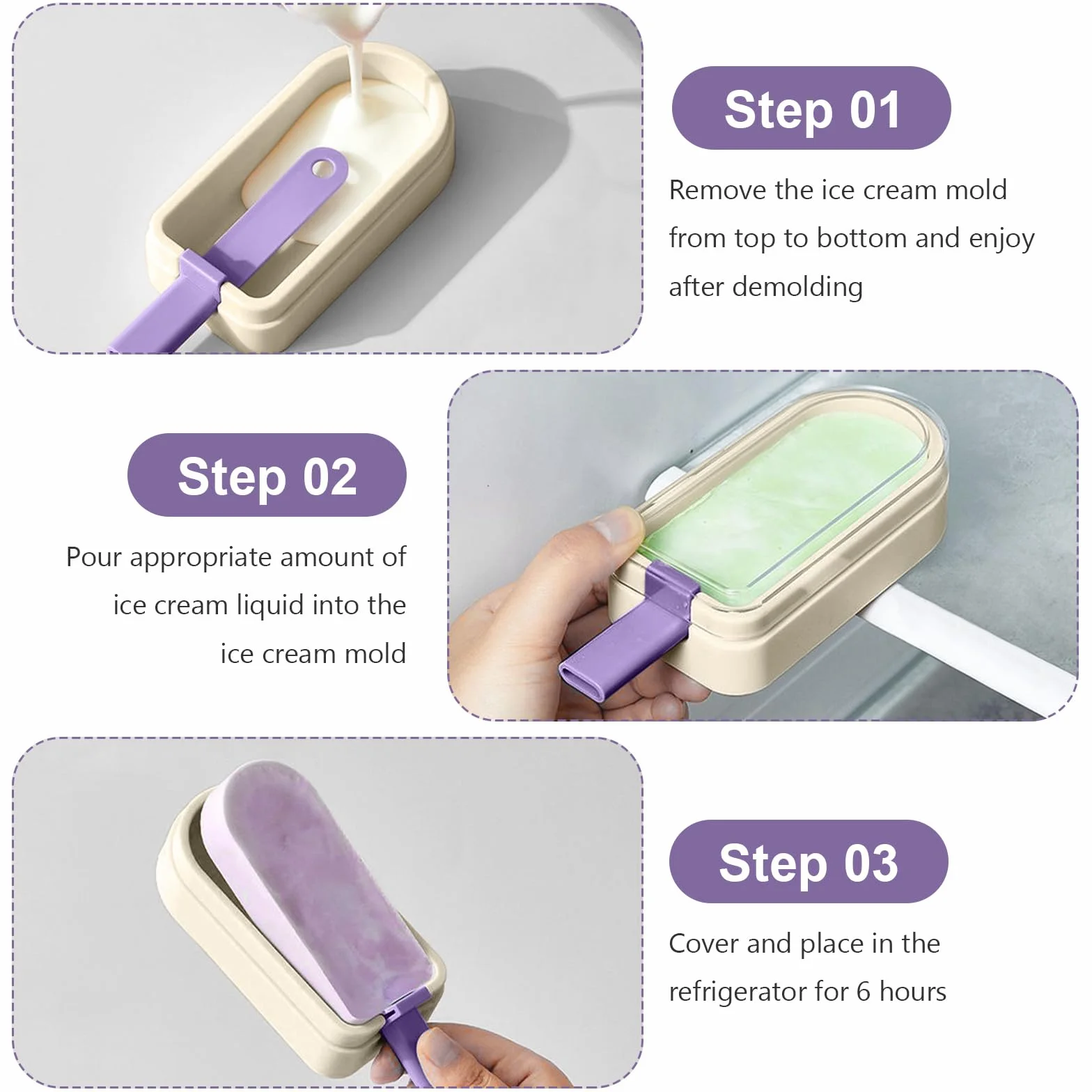 Step 01

Remove the ice cream mold from top to bottom and enjoy after demolding

Step 02

Pour appropriate amount of ice cream liquid into the ice cream mold

Step 03

Cover and place in the refrigerator for 6 hours