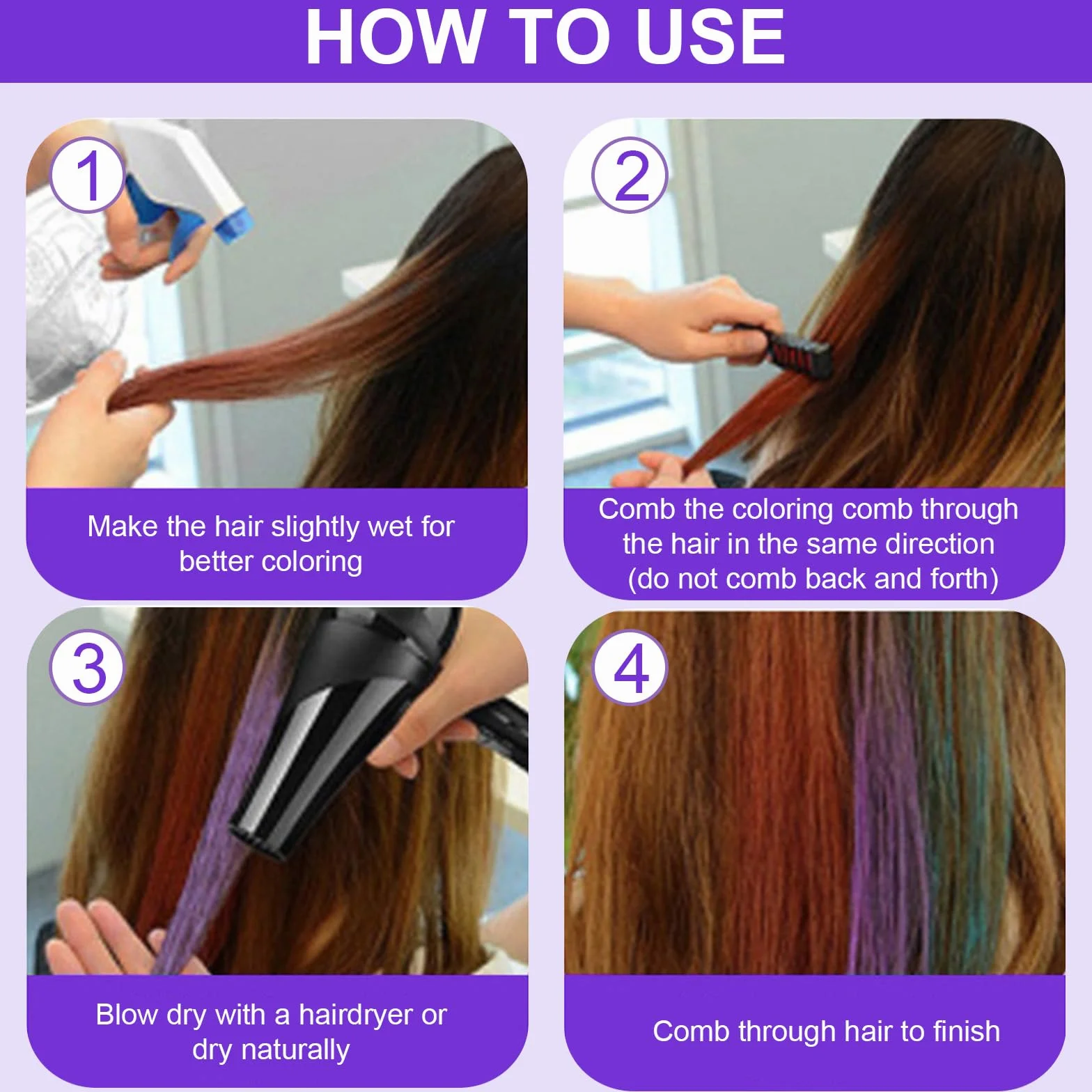 HOW TO USE

1

Make the hair slightly wet for better coloring

2

Comb the coloring comb through the hair in the same direction (do not comb back and forth)

3

Blow dry with a hairdryer or dry naturally

4

Comb through hair to finish