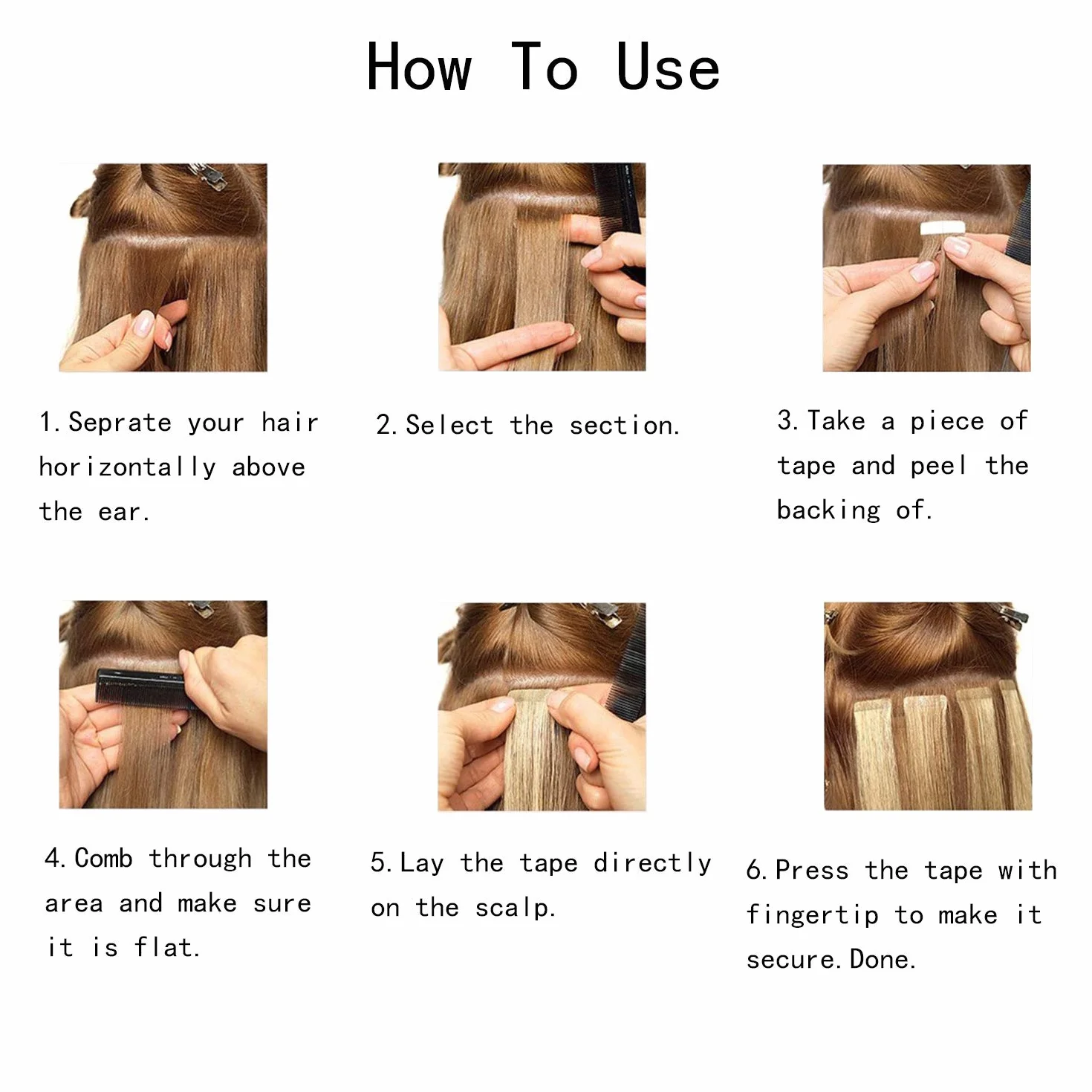 How To Use

1. Seprate your hair horizontally above the ear.

2. Select the section.

3. Take a piece of tape and peel the backing of.

4. Comb through the area and make sure it is flat.

5. Lay the tape directly on the scalp.

6. Press the tape with fingertip to make it secure. Done.