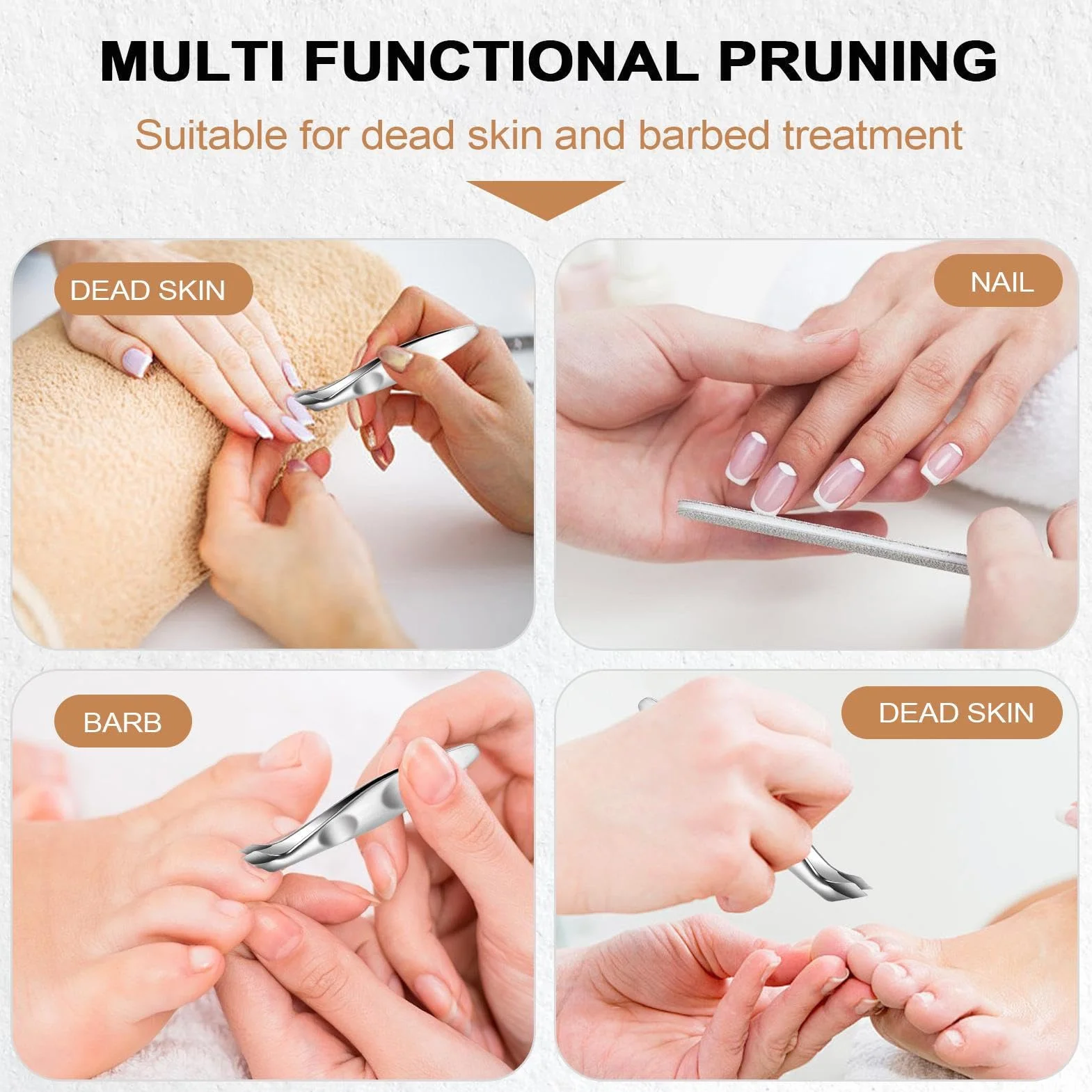 MULTI FUNCTIONAL PRUNING

Suitable for dead skin and barbed treatment

DEAD SKIN

NAIL

BARB

DEAD SKIN