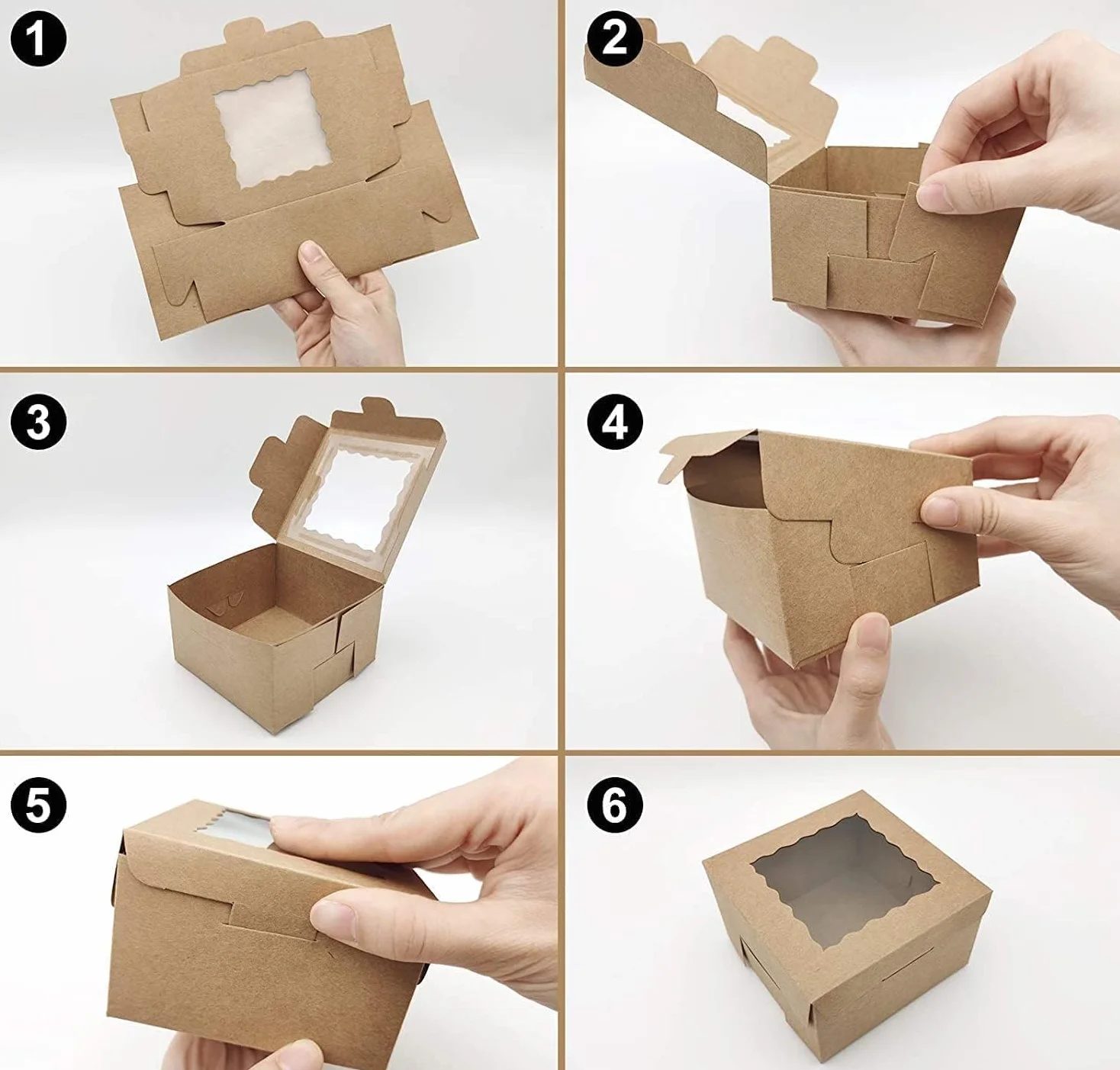 1

2

3

4

5

6