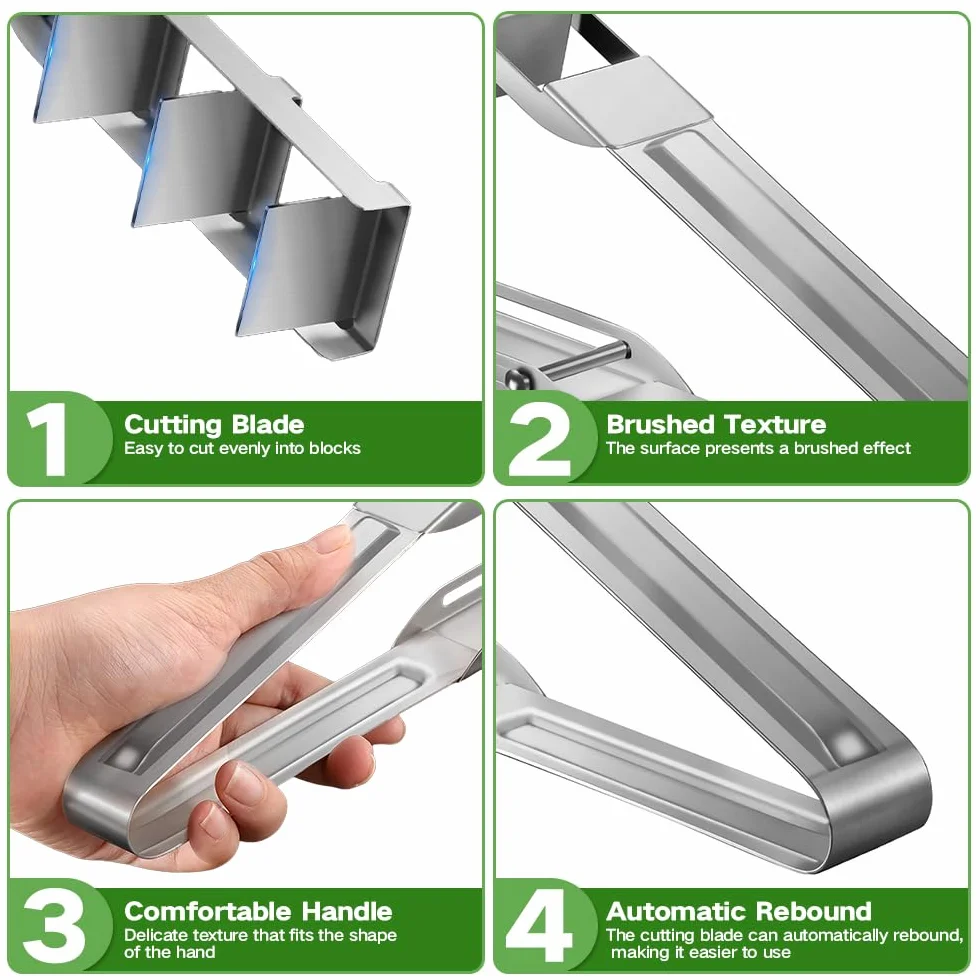 1
Cutting Blade
Easy to cut evenly into blocks

2
Brushed Texture
The surface presents a brushed effect

3
Comfortable Handle
Delicate texture that fits the shape of the hand

4
Automatic Rebound
The cutting blade can automatically rebound, making it easier to use