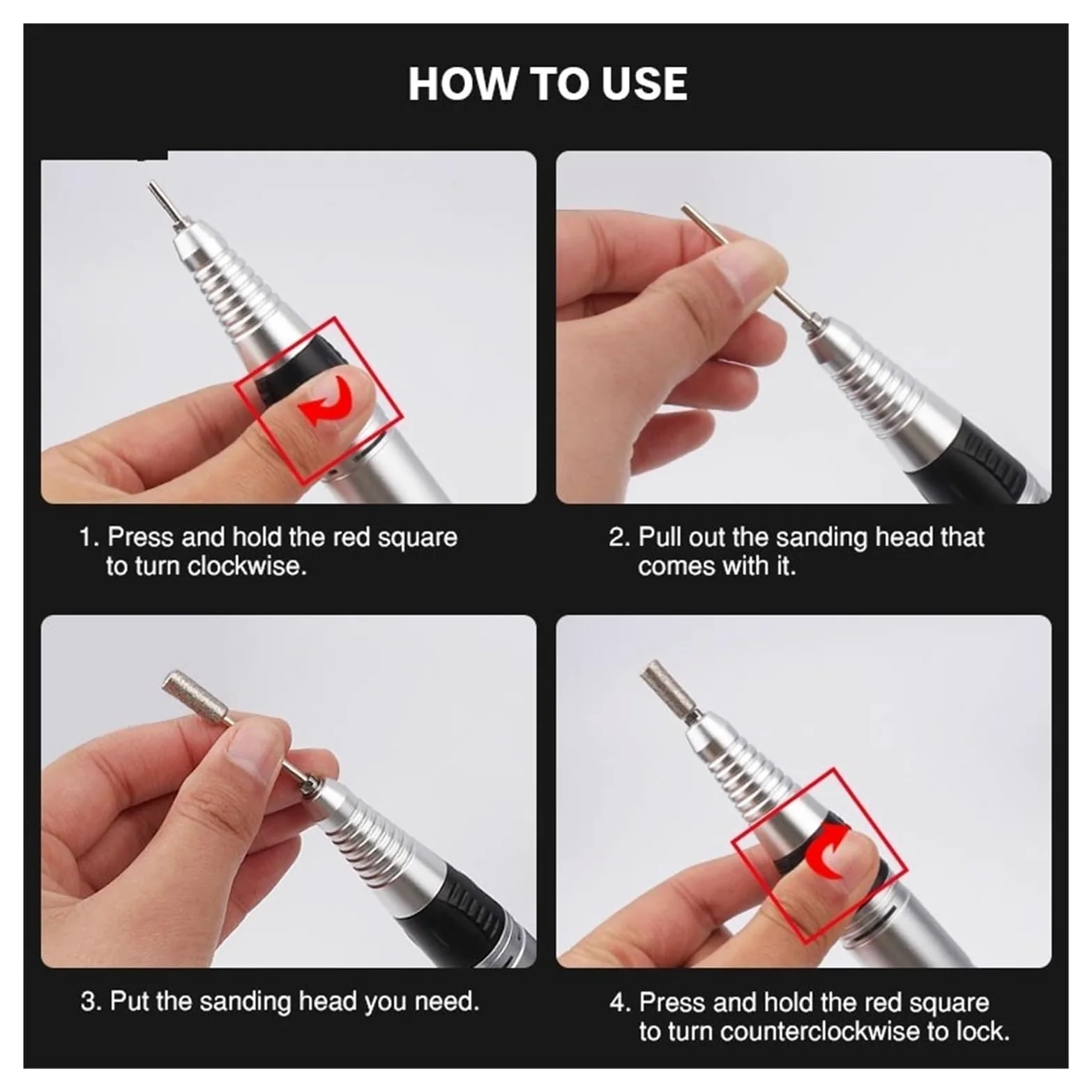 HOW TO USE

1. Press and hold the red square to turn clockwise.

2. Pull out the sanding head that comes with it.

3. Put the sanding head you need.

4. Press and hold the red square to turn counterclockwise to lock.