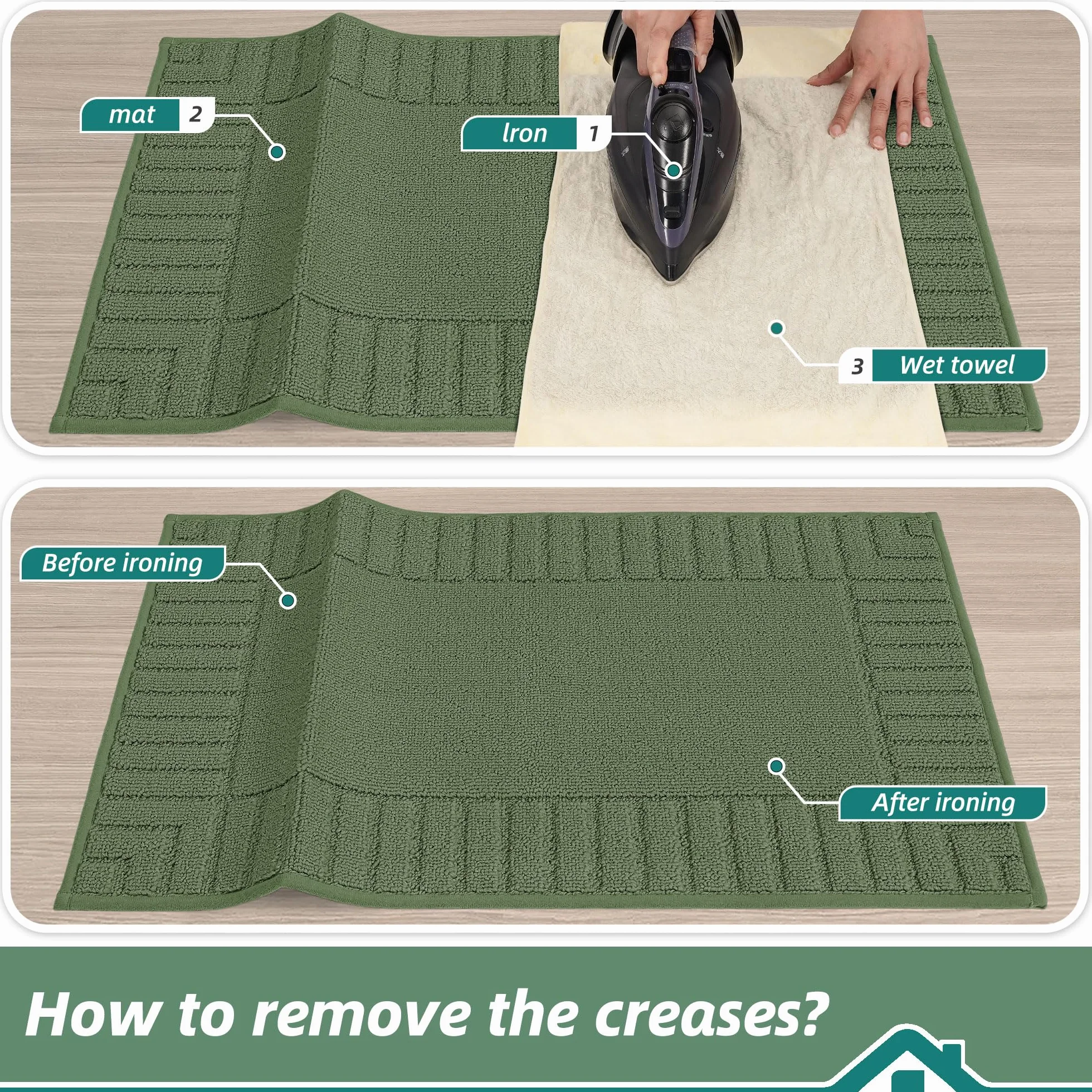 mat 2

Iron 1

3 Wet towel

Before ironing

After ironing

How to remove the creases?