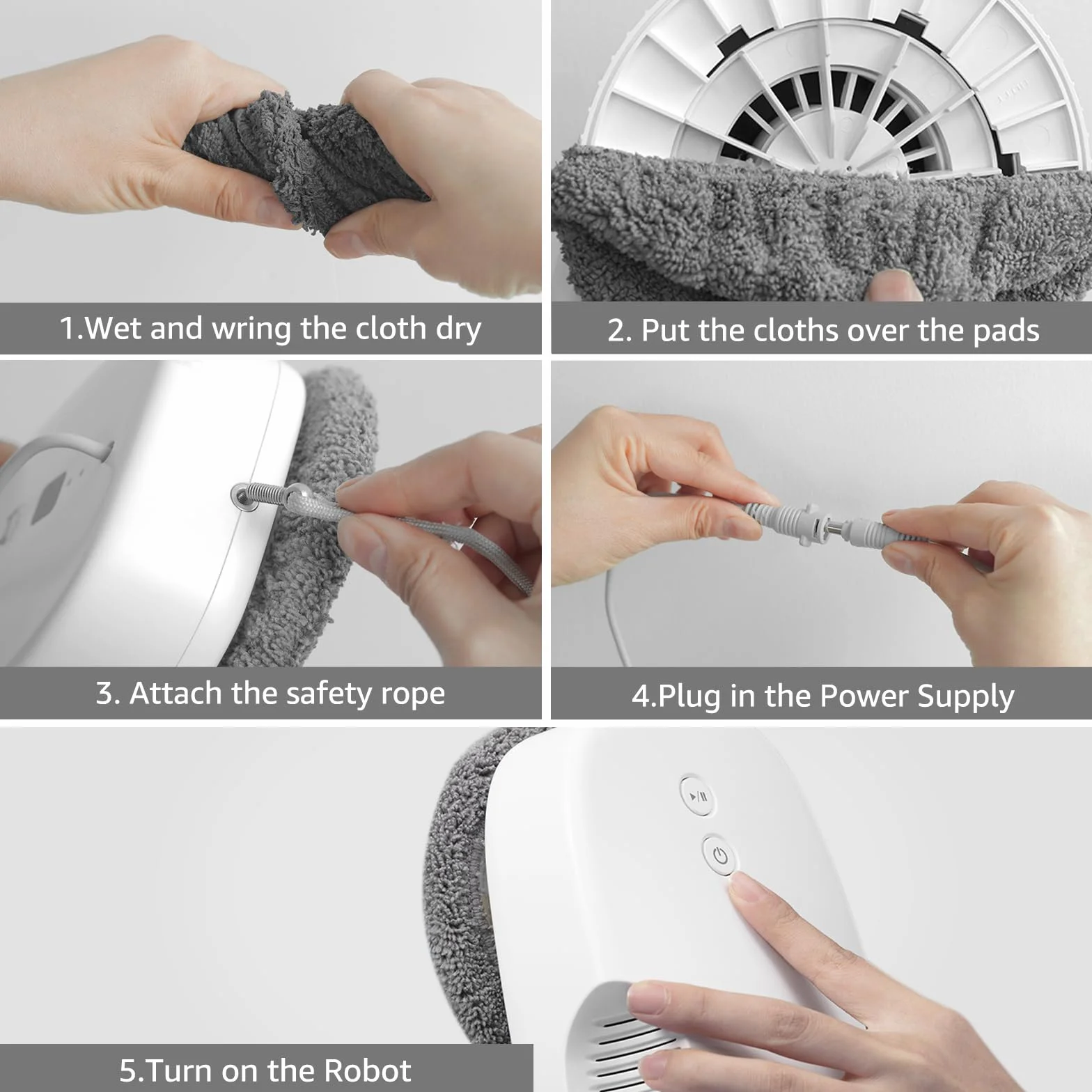 1.Wet and wring the cloth dry

2. Put the cloths over the pads

3. Attach the safety rope

4.Plug in the Power Supply

5.Turn on the Robot