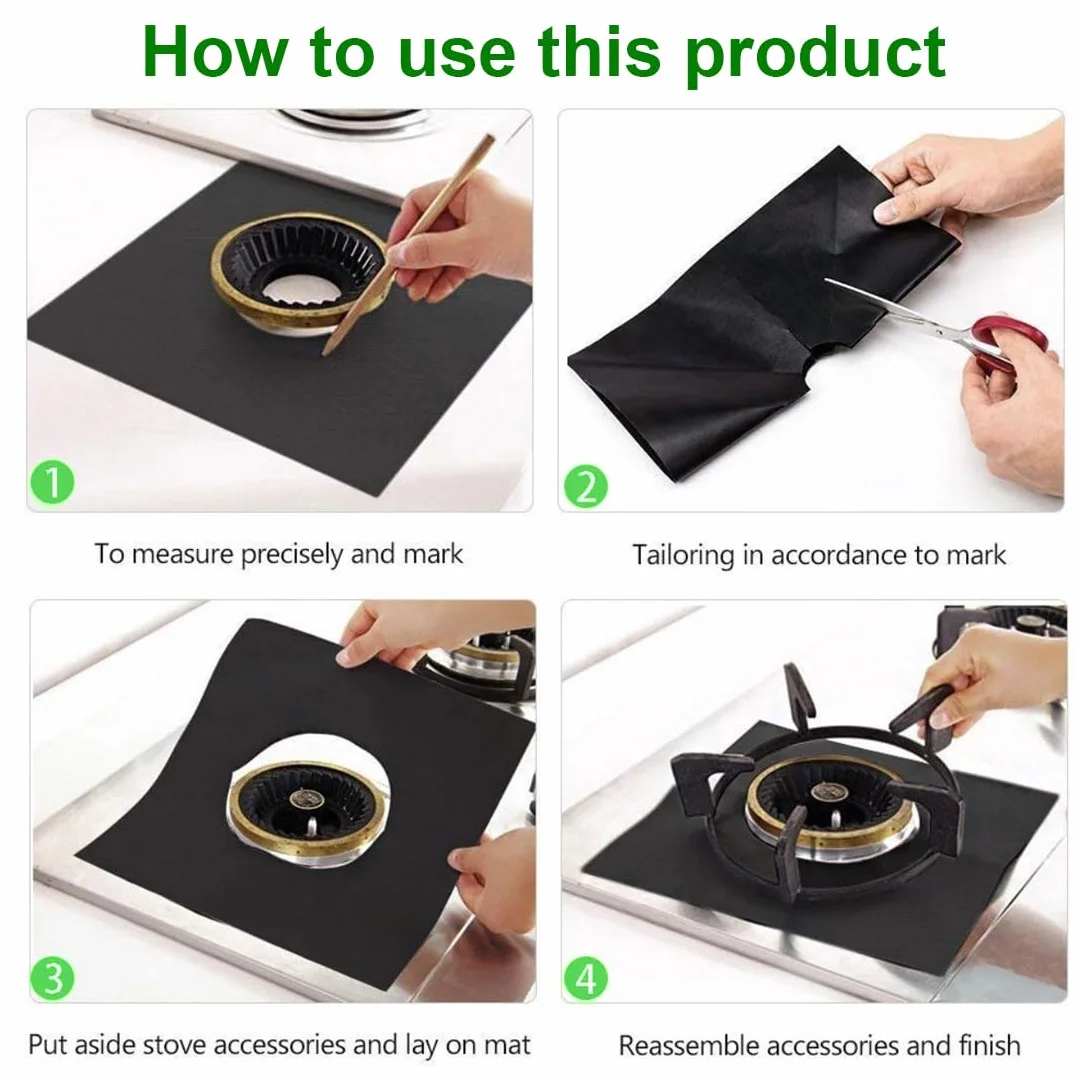 How to use this product

1

To measure precisely and mark

2

Tailoring in accordance to mark

3

Put aside stove accessories and lay on mat

4

Reassemble accessories and finish