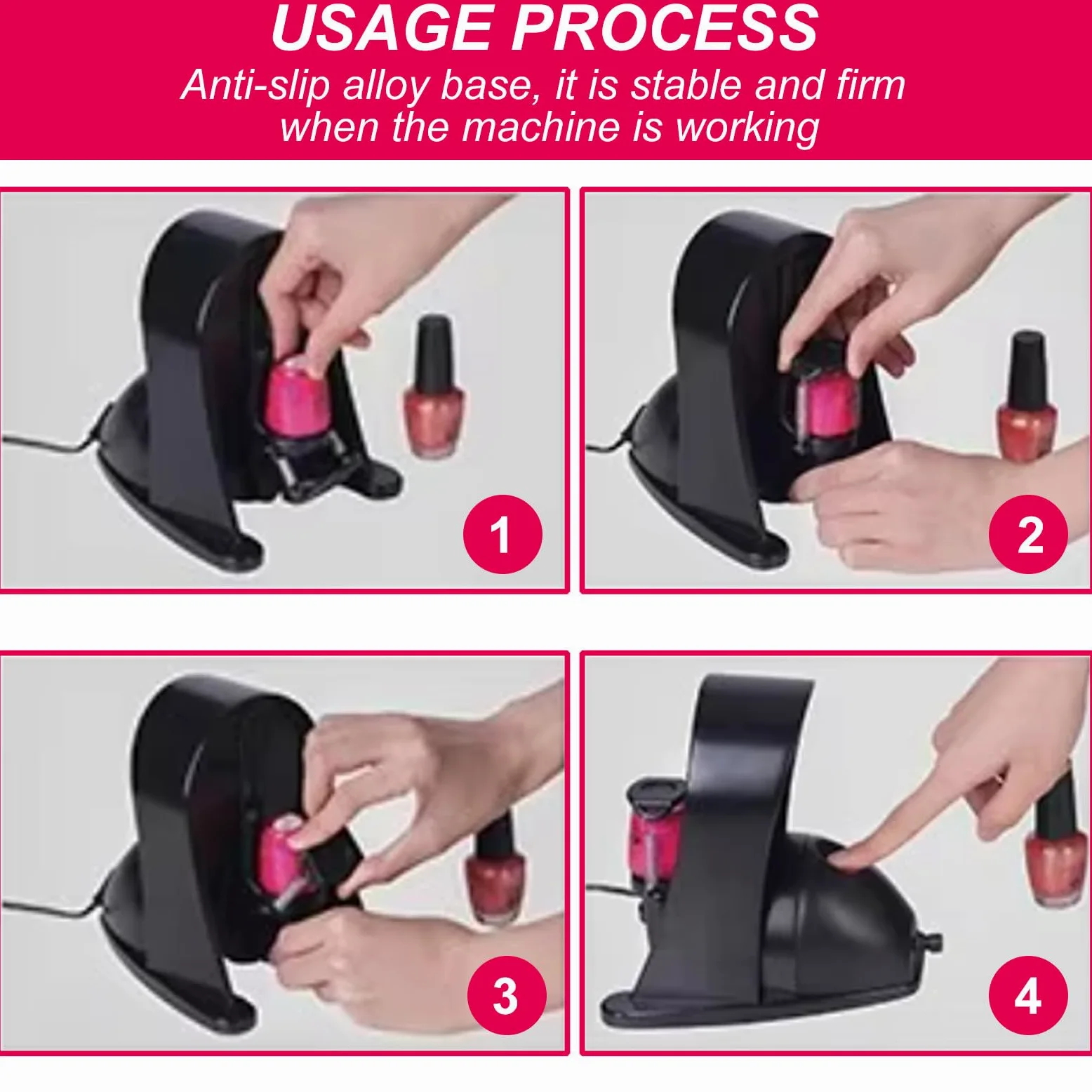 USAGE PROCESS

Anti-slip alloy base, it is stable and firm when the machine is working

1

2

3

4