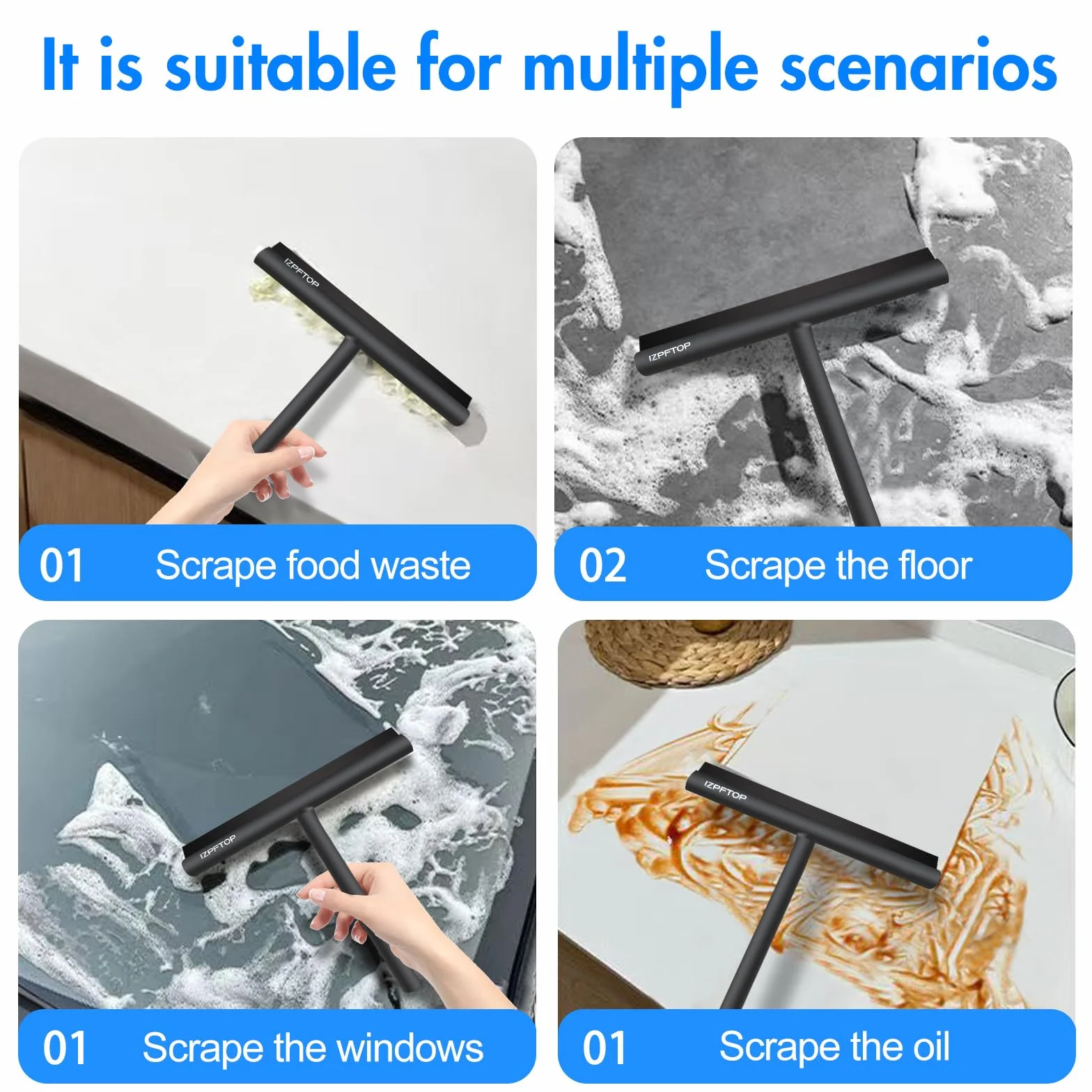 It is suitable for multiple scenarios

IZPFTOP

01 Scrape food waste

IZPFTOP

02 Scrape the floor

IZPFTOP

01 Scrape the windows

IZPFTOP

01 Scrape the oil