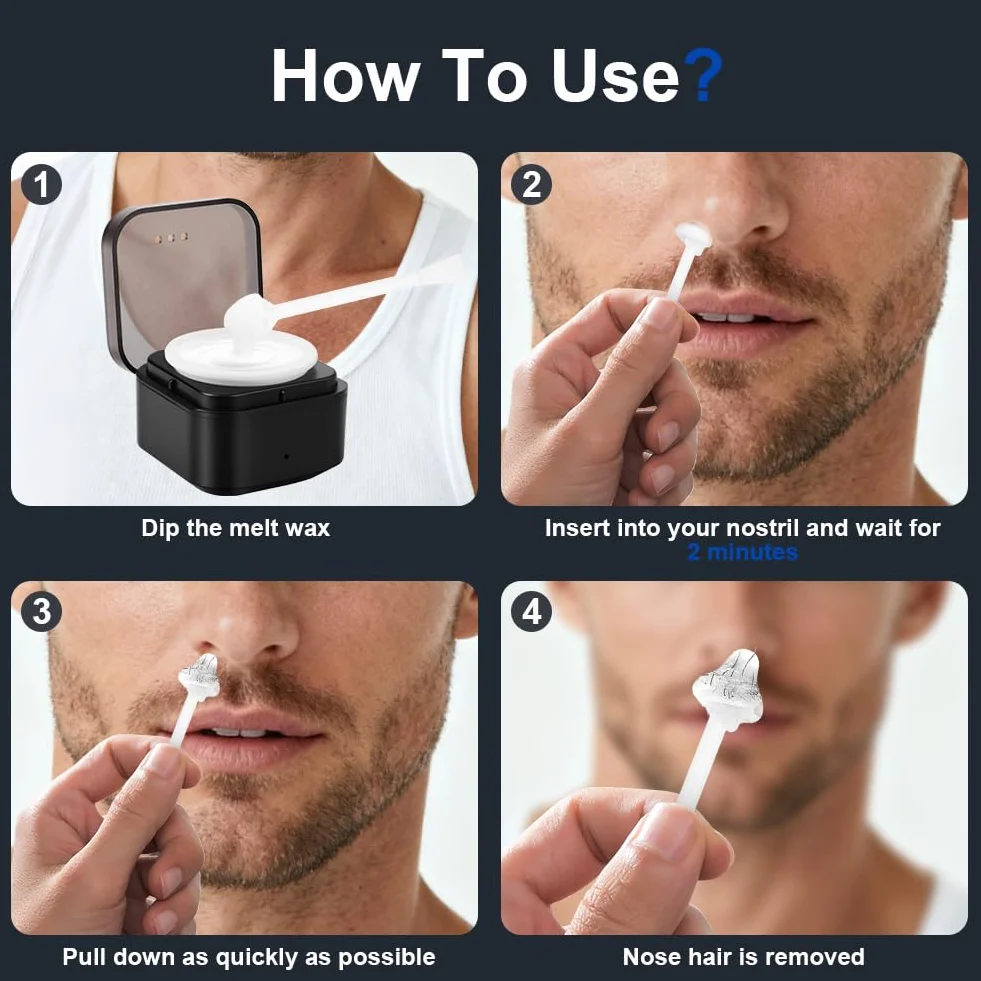 How To Use?

1

Dip the melt wax

2

Insert into your nostril and wait for 2 minutes

3

Pull down as quickly as possible

4

Nose hair is removed