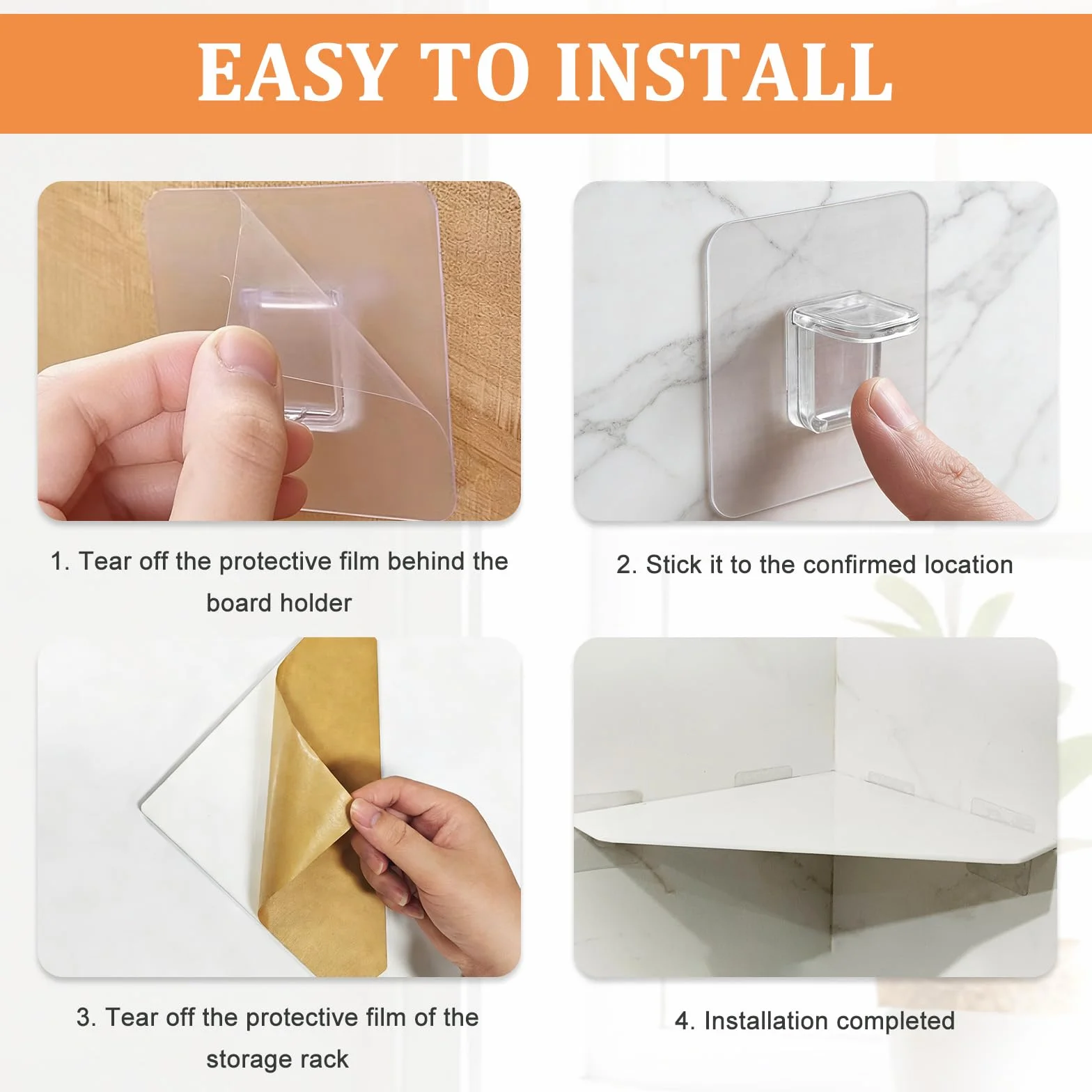 EASY TO INSTALL

1. Tear off the protective film behind the board holder

2. Stick it to the confirmed location

3. Tear off the protective film of the storage rack

4. Installation completed