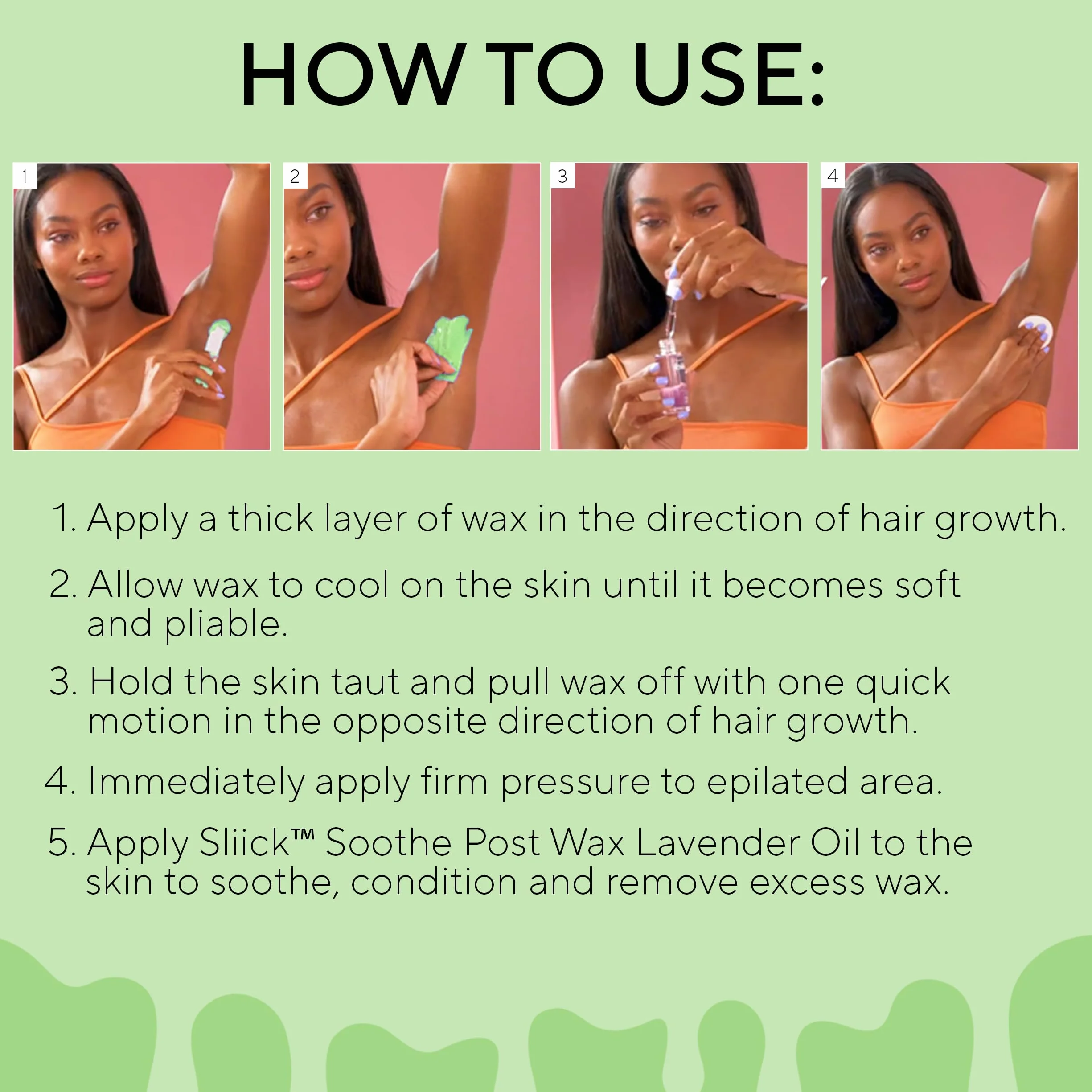 HOW TO USE:

1

2

3

4

1. Apply a thick layer of wax in the direction of hair growth.

2. Allow wax to cool on the skin until it becomes soft and pliable.

3. Hold the skin taut and pull wax off with one quick motion in the opposite direction of hair growth.

4. Immediately apply firm pressure to epilated area.

5. Apply Sliick™ Soothe Post Wax Lavender Oil to the skin to soothe, condition and remove excess wax.