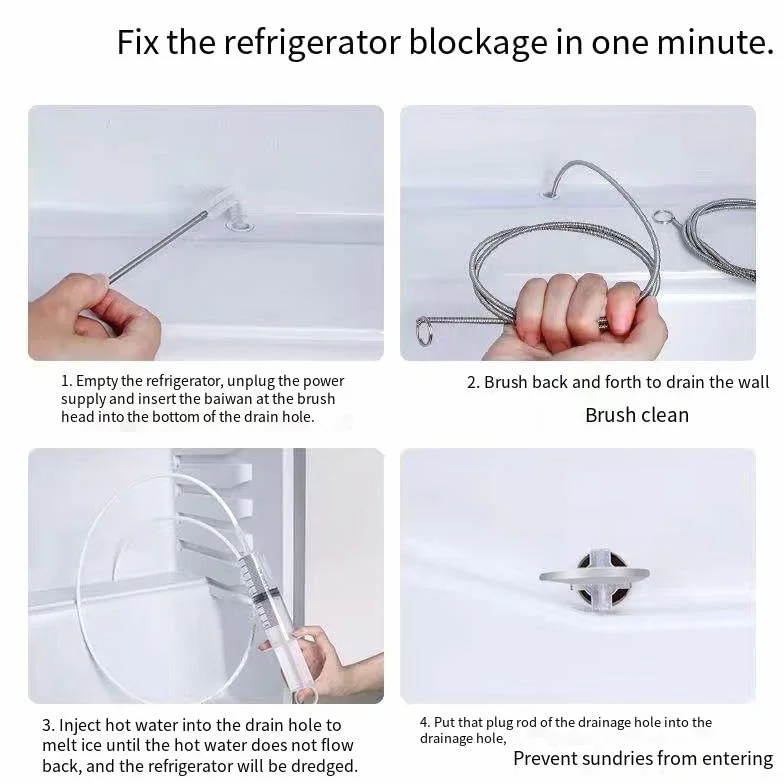 Fix the refrigerator blockage in one minute.

1. Empty the refrigerator, unplug the power supply and insert the baiwan at the brush head into the bottom of the drain hole.

2. Brush back and forth to drain the wall

Brush clean

3. Inject hot water into the drain hole to melt ice until the hot water does not flow back, and the refrigerator will be dredged.

4. Put that plug rod of the drainage hole into the drainage hole,

Prevent sundries from entering