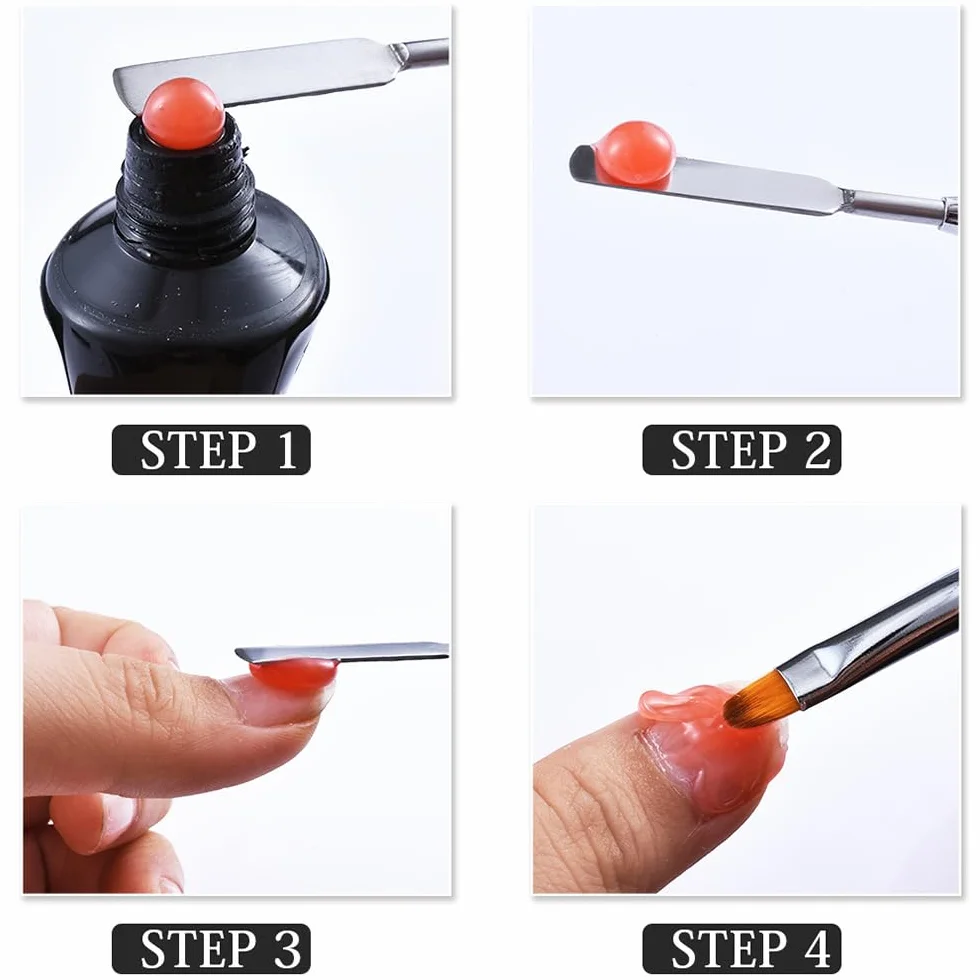 STEP 1

STEP 2

STEP 3

STEP 4