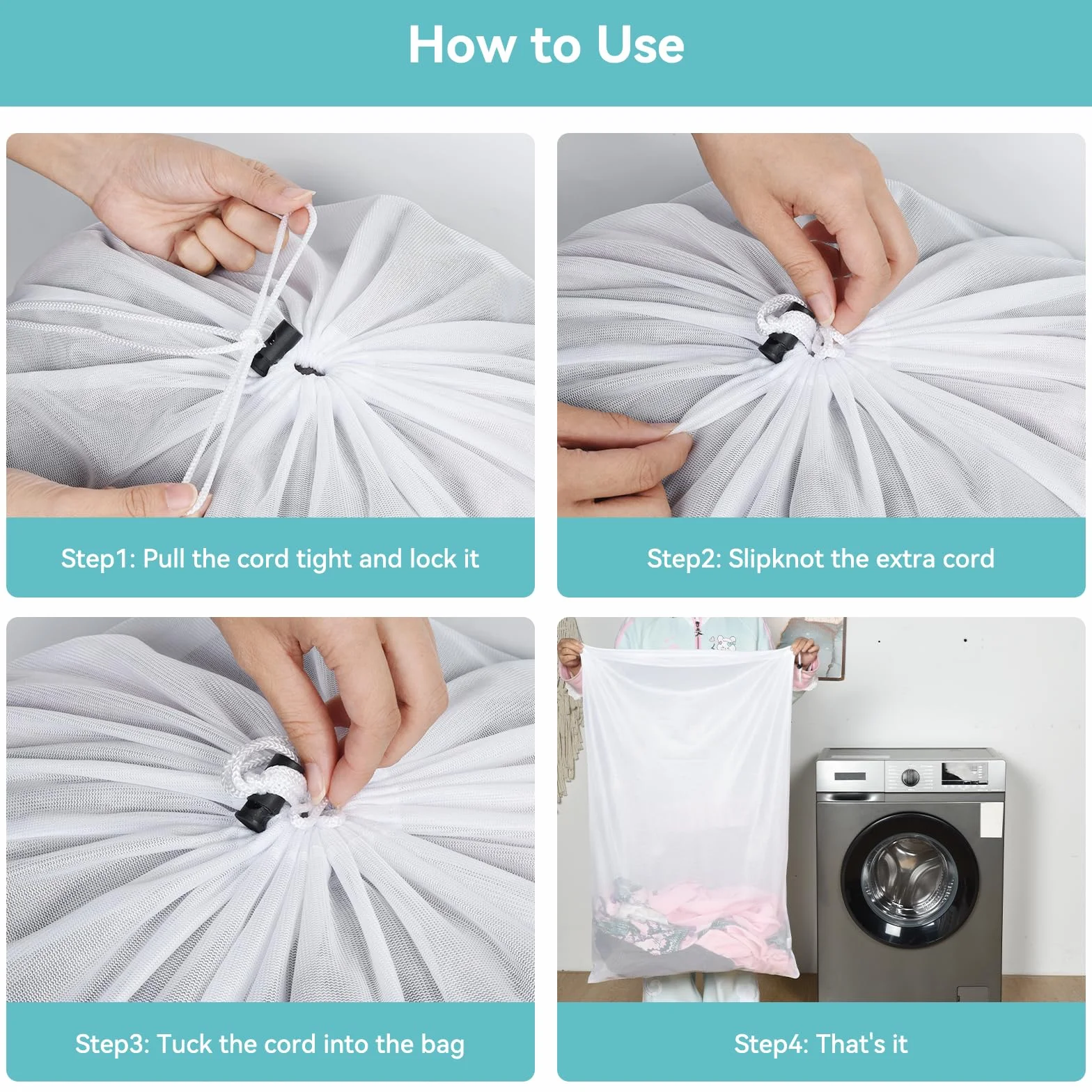 How to Use

Step1: Pull the cord tight and lock it

Step2: Slipknot the extra cord

Step3: Tuck the cord into the bag

Step4: That's it