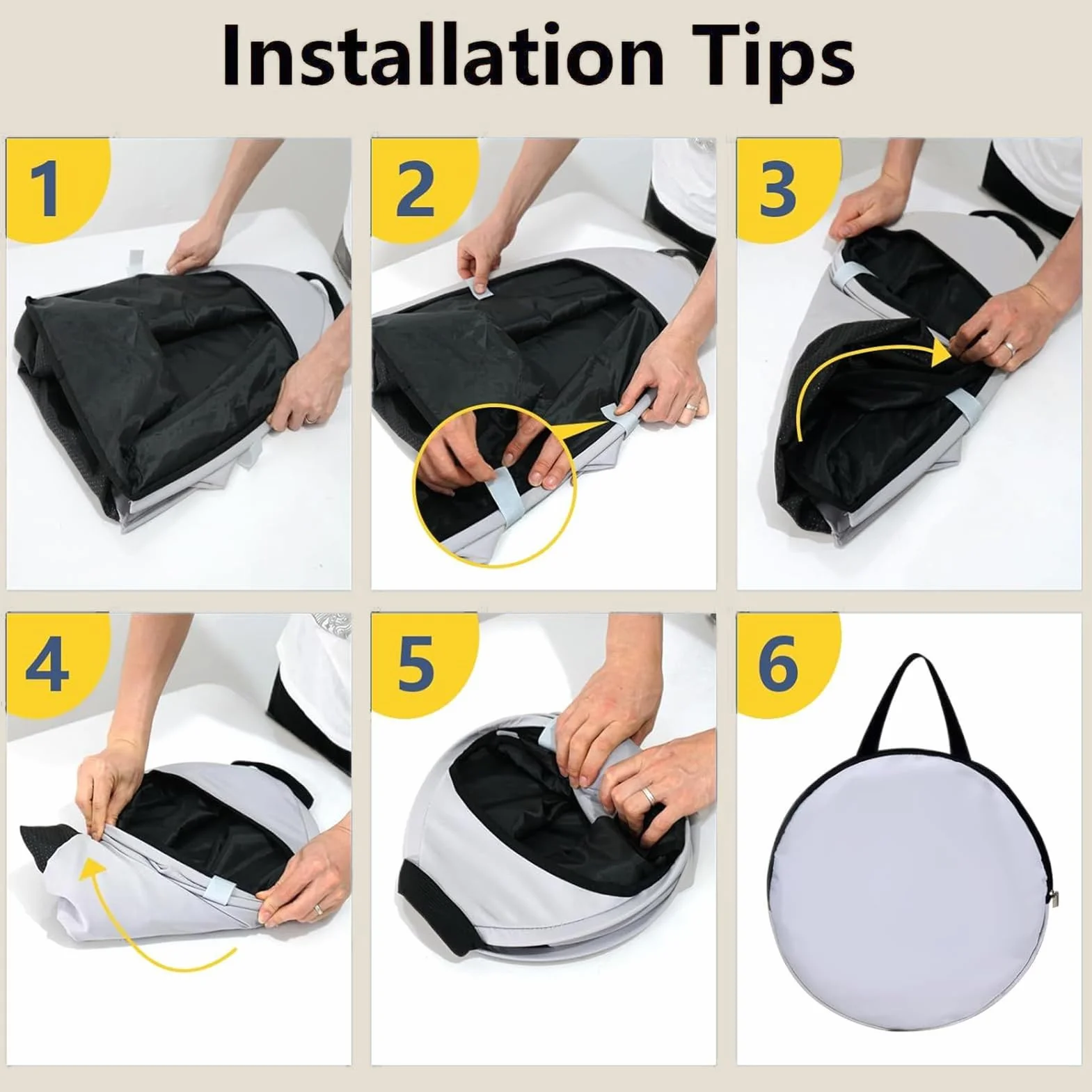 Installation Tips

1

2

3

4

5

6