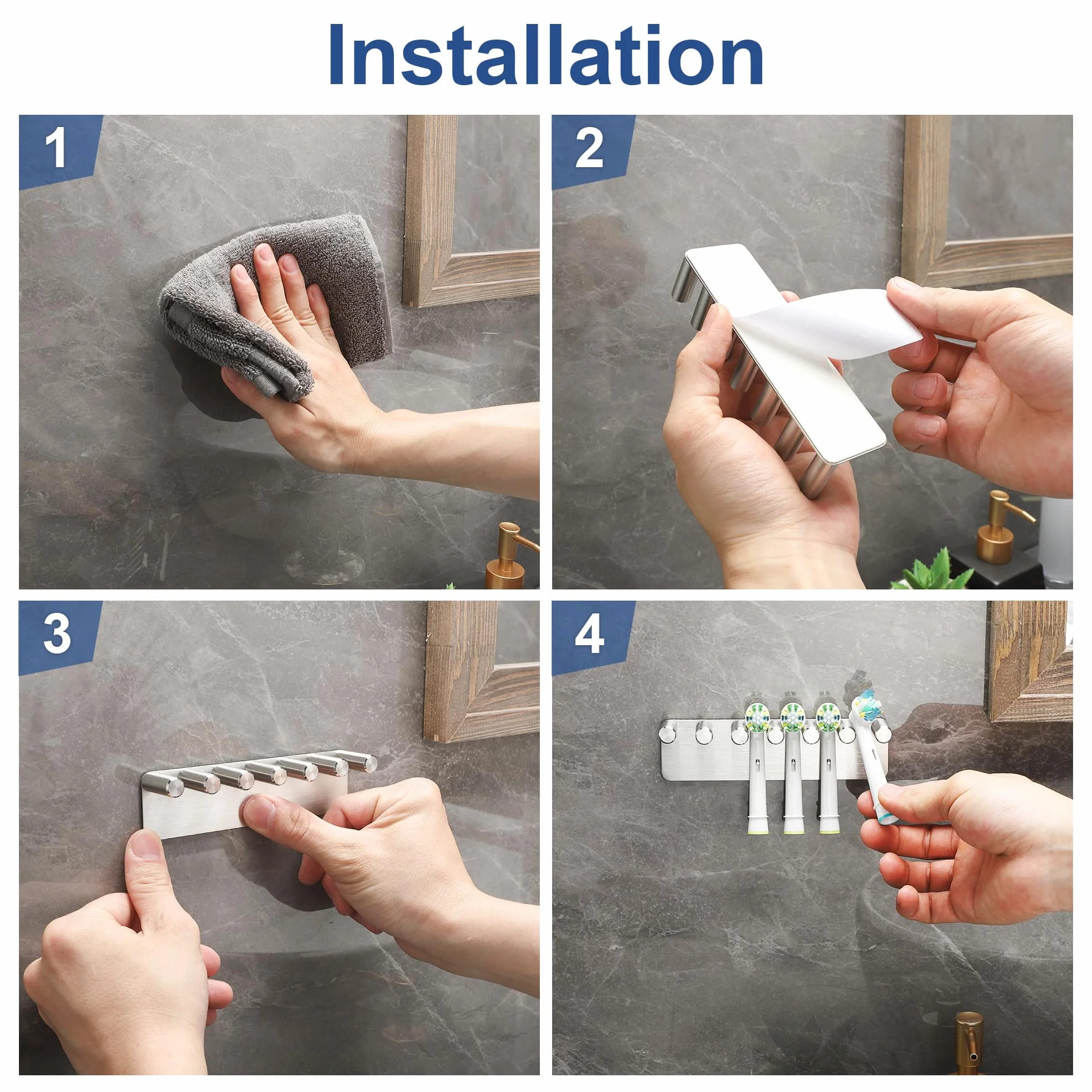 Installation

1

2

3

4