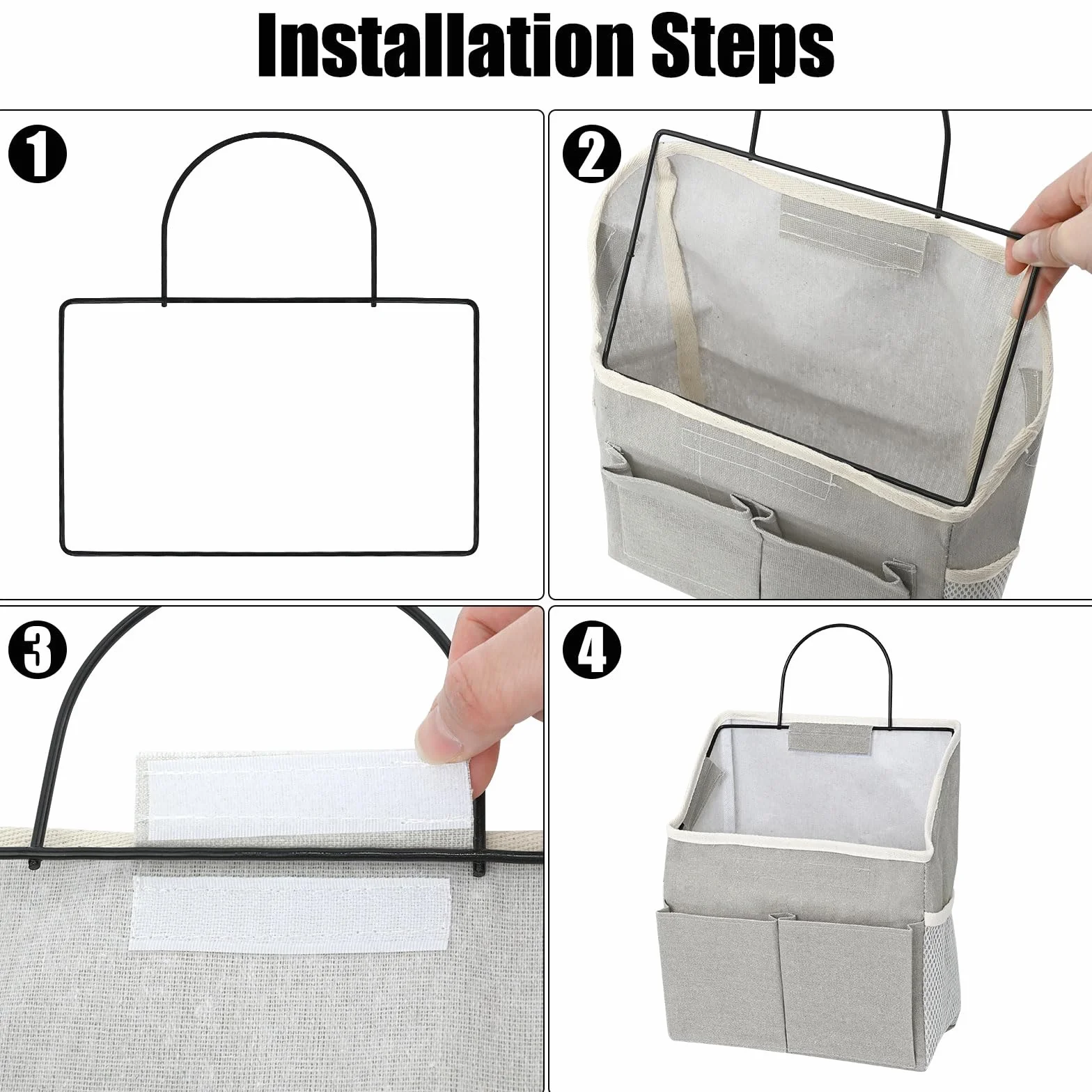 Installation Steps

1

2

3

4