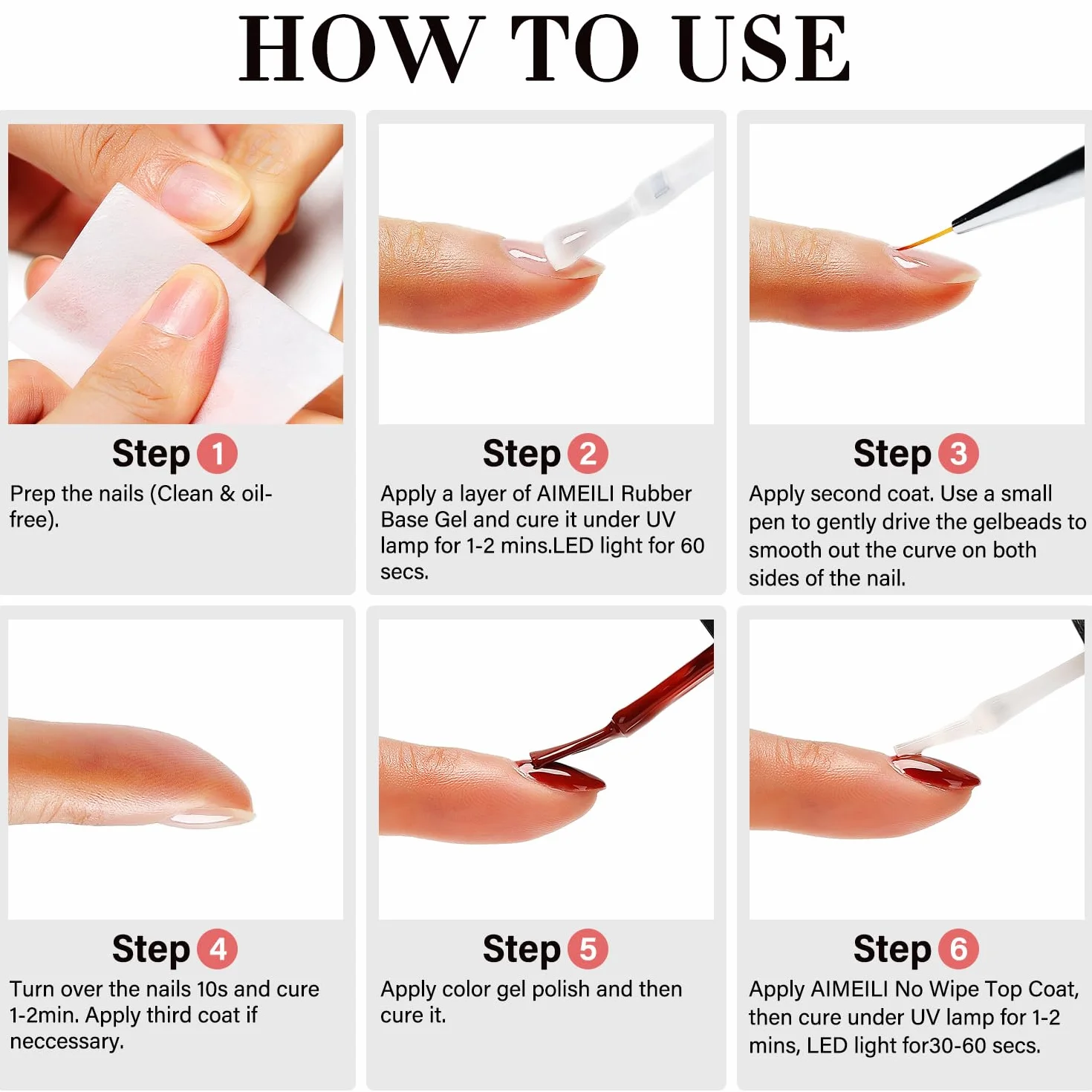 HOW TO USE

Step 1
Prep the nails (Clean & oil-free).

Step 2
Apply a layer of AIMEILI Rubber Base Gel and cure it under UV lamp for 1-2 mins.LED light for 60 secs.

Step 3
Apply second coat. Use a small pen to gently drive the gelbeads to smooth out the curve on both sides of the nail.

Step 4
Turn over the nails 10s and cure 1-2min. Apply third coat if neccessary.

Step 5
Apply color gel polish and then cure it.

Step 6
Apply AIMEILI No Wipe Top Coat, then cure under UV lamp for 1-2 mins, LED light for30-60 secs.