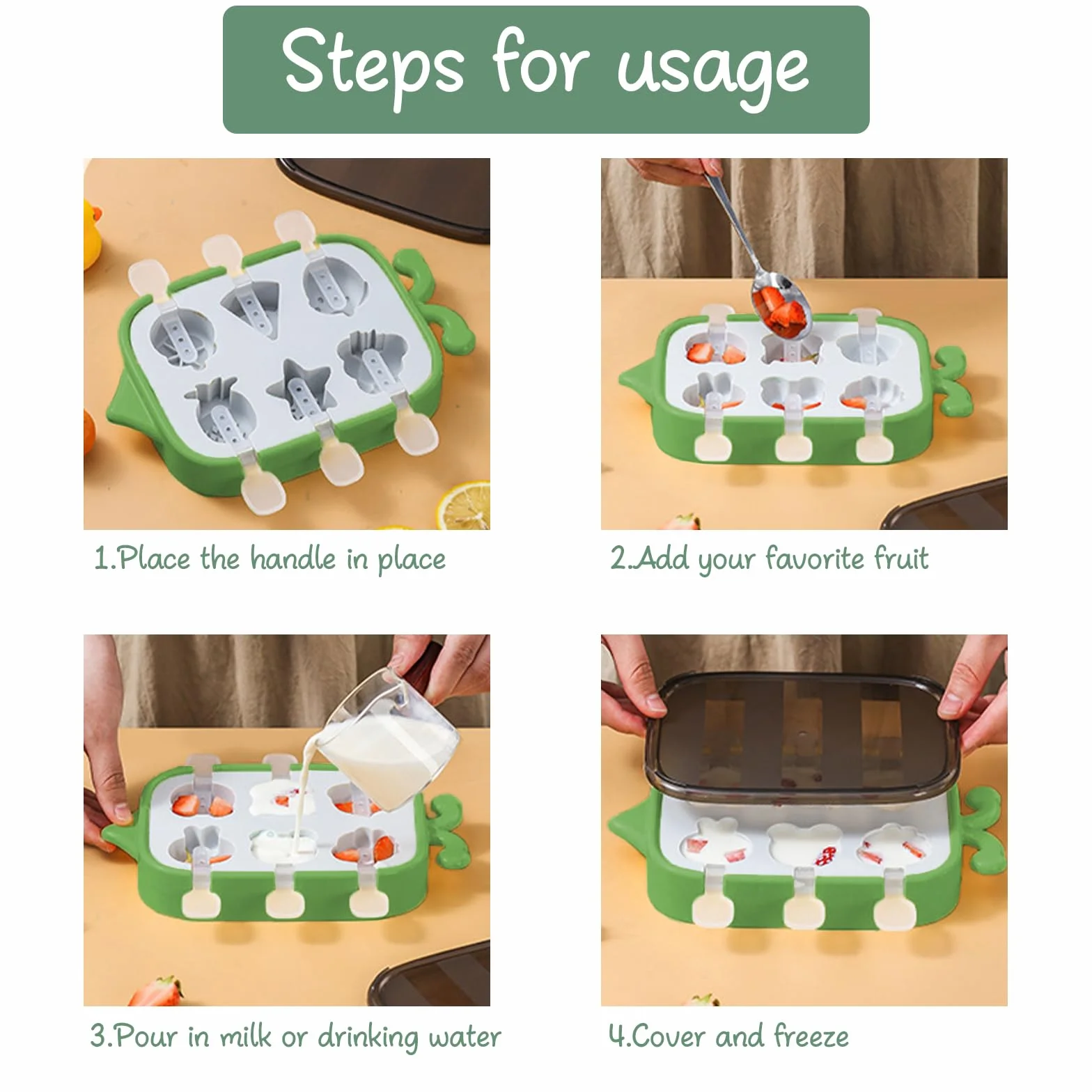 Steps for usage

1.Place the handle in place

2.Add your favorite fruit

3.Pour in milk or drinking water

4.Cover and freeze