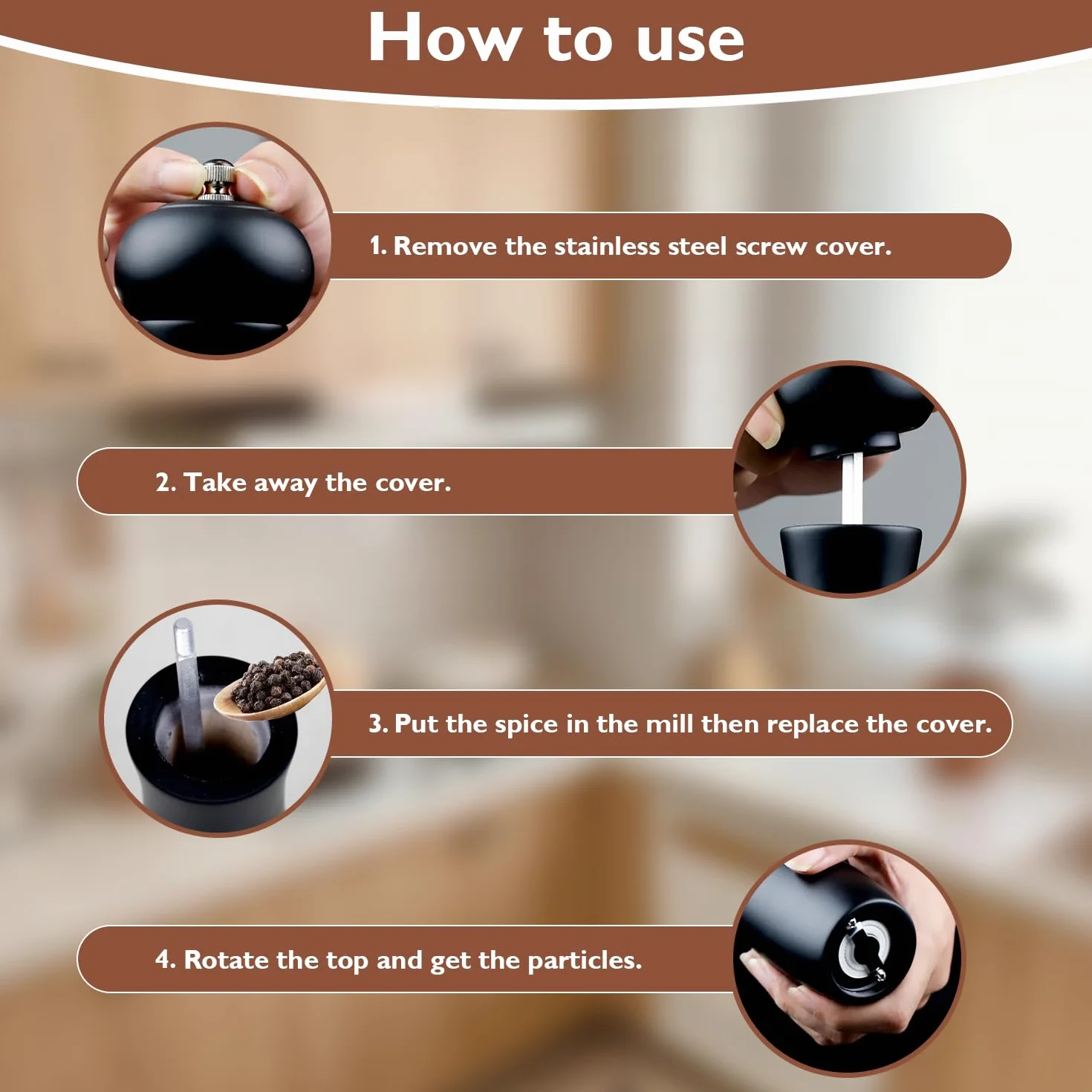 How to use

1. Remove the stainless steel screw cover.

2. Take away the cover.

3. Put the spice in the mill then replace the cover.

4. Rotate the top and get the particles.