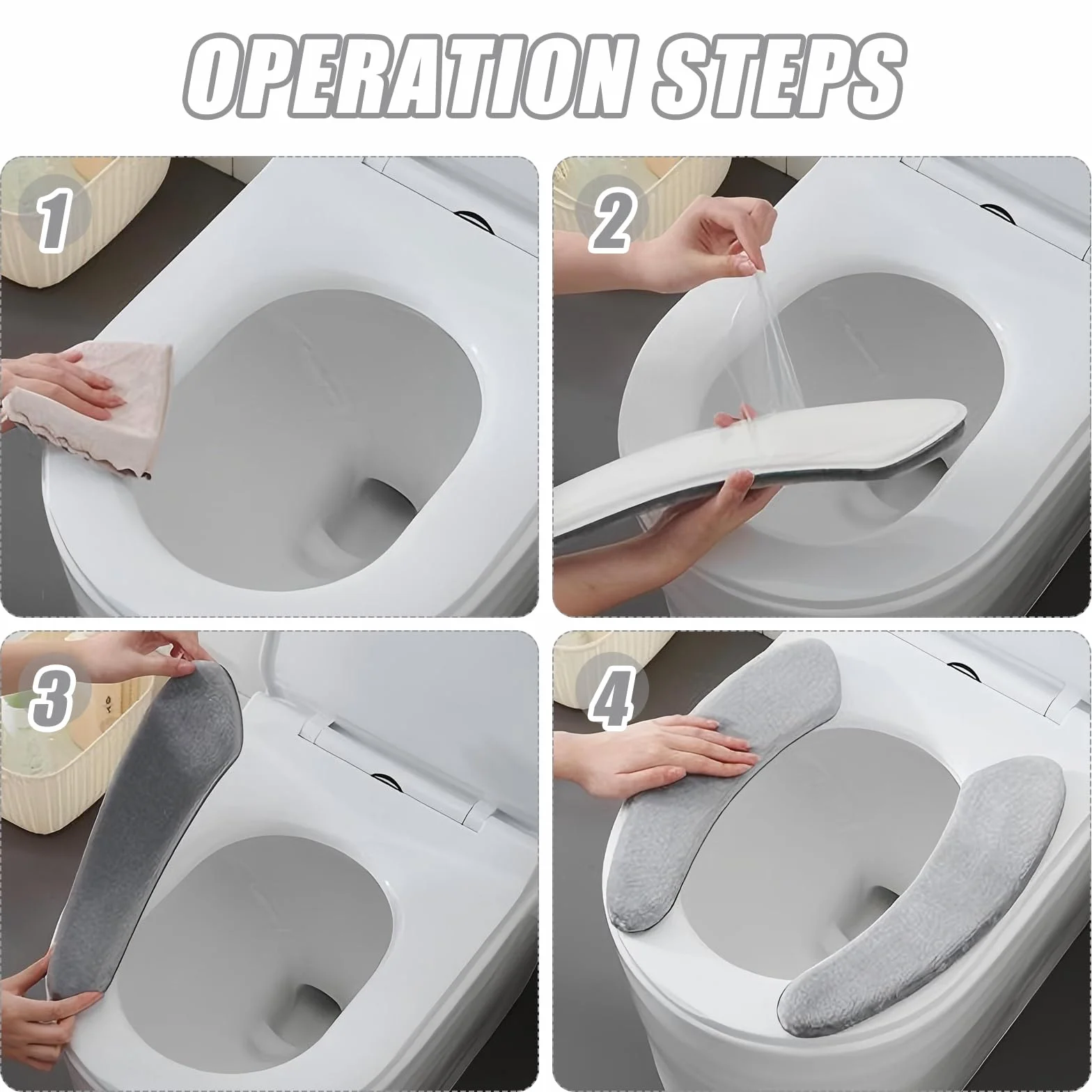 OPERATION STEPS

1

2

3

4