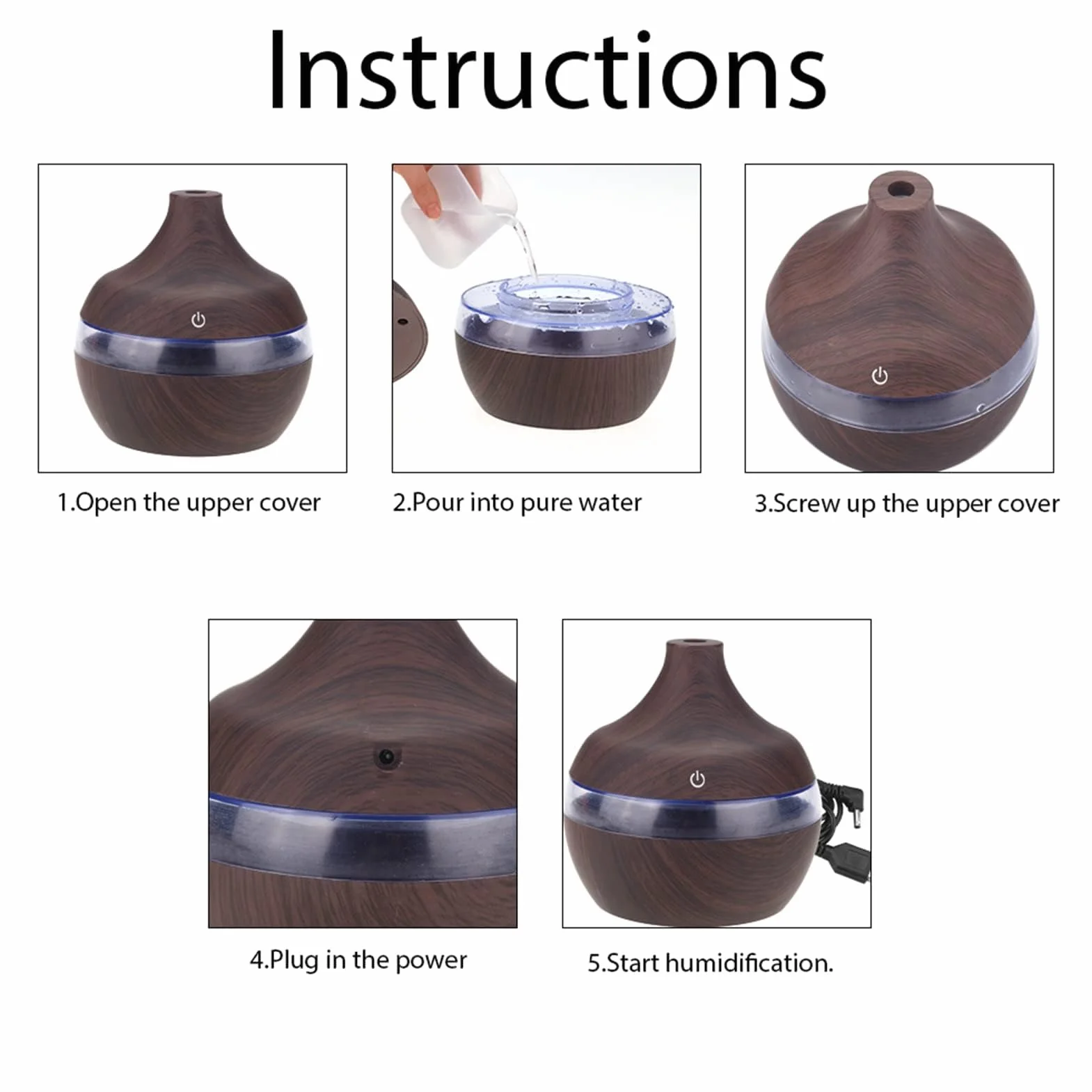 Instructions

1.Open the upper cover

2.Pour into pure water

3.Screw up the upper cover

4.Plug in the power

5.Start humidification.