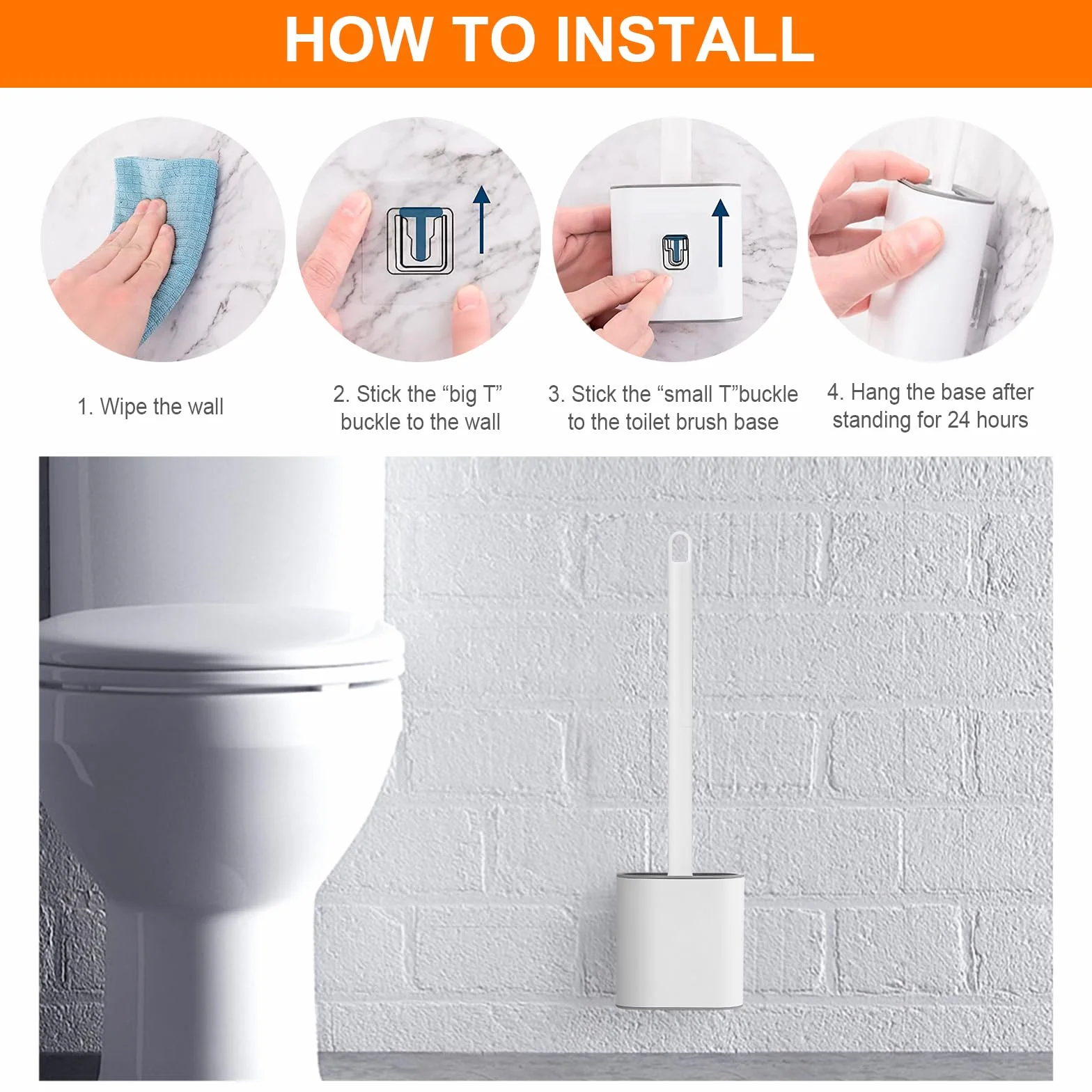 HOW TO INSTALL

1. Wipe the wall

2. Stick the "big T" buckle to the wall

3. Stick the "small T"buckle to the toilet brush base

4. Hang the base after standing for 24 hours