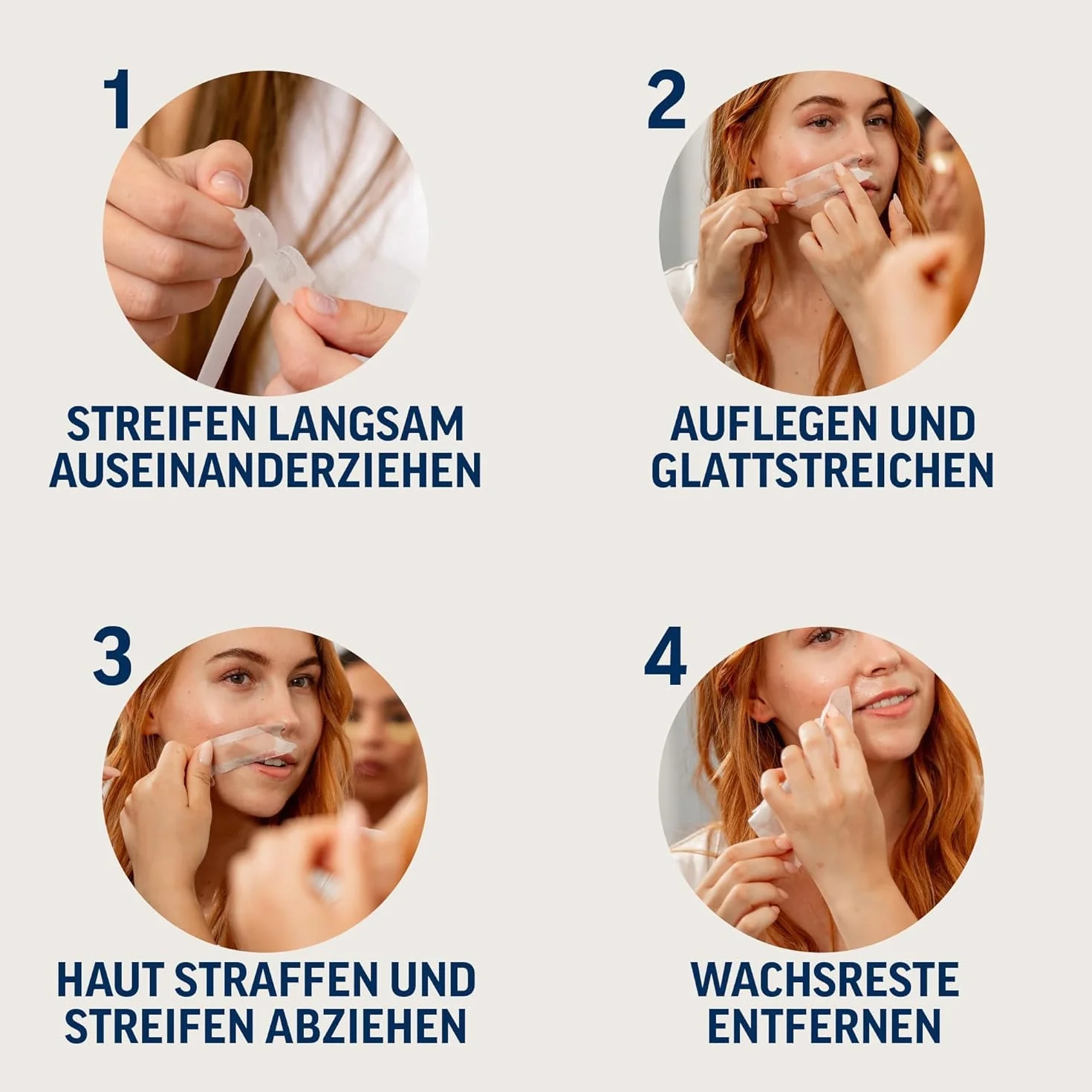 1

STREIFEN LANGSAM
AUSEINANDERZIEHEN

2

AUFLEGEN UND
GLATTSTREICHEN

3

HAUT STRAFFEN UND
STREIFEN ABZIEHEN

4

WACHSRESTE
ENTFERNEN