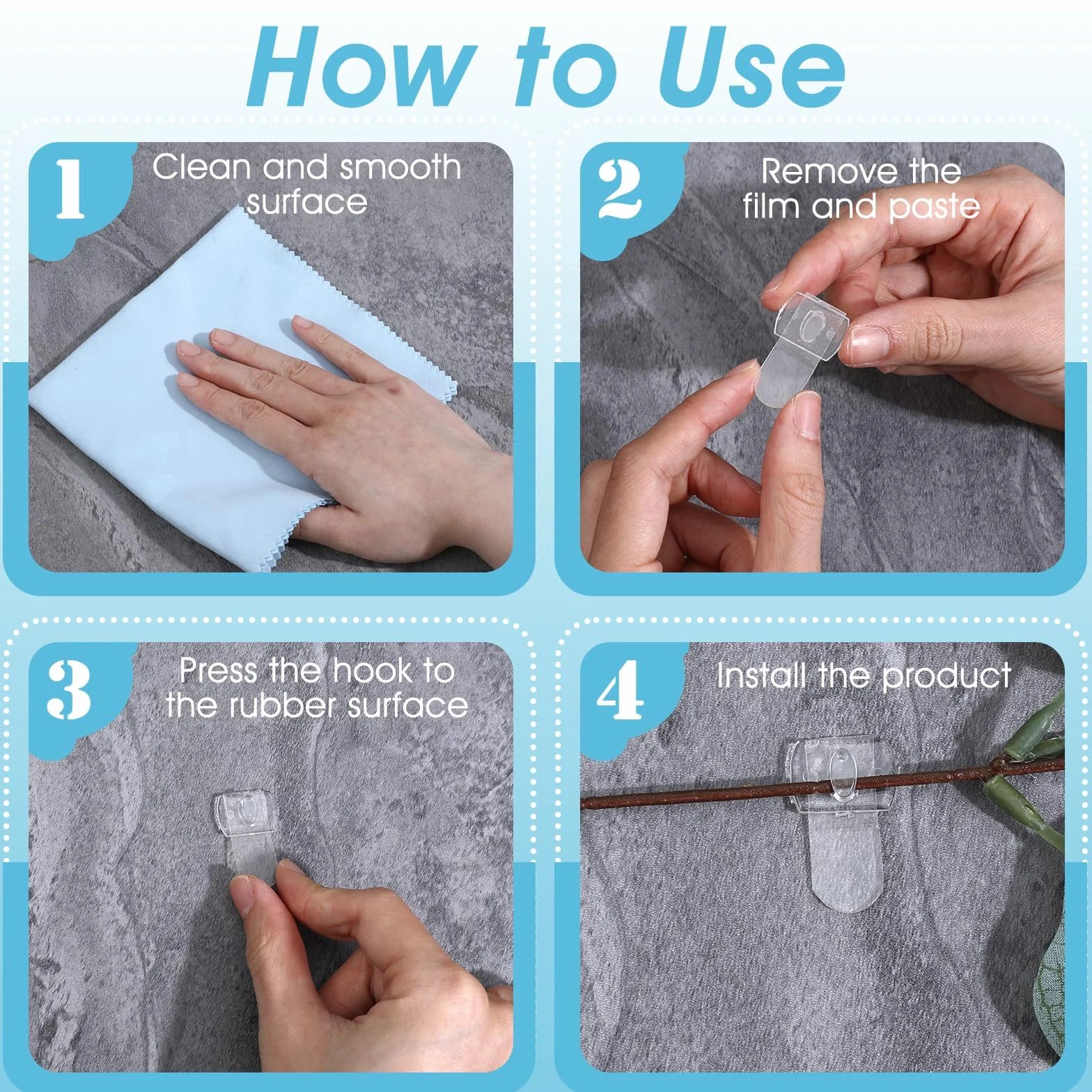 How to Use

1
Clean and smooth surface

2
Remove the film and paste

3
Press the hook to the rubber surface

4
Install the product