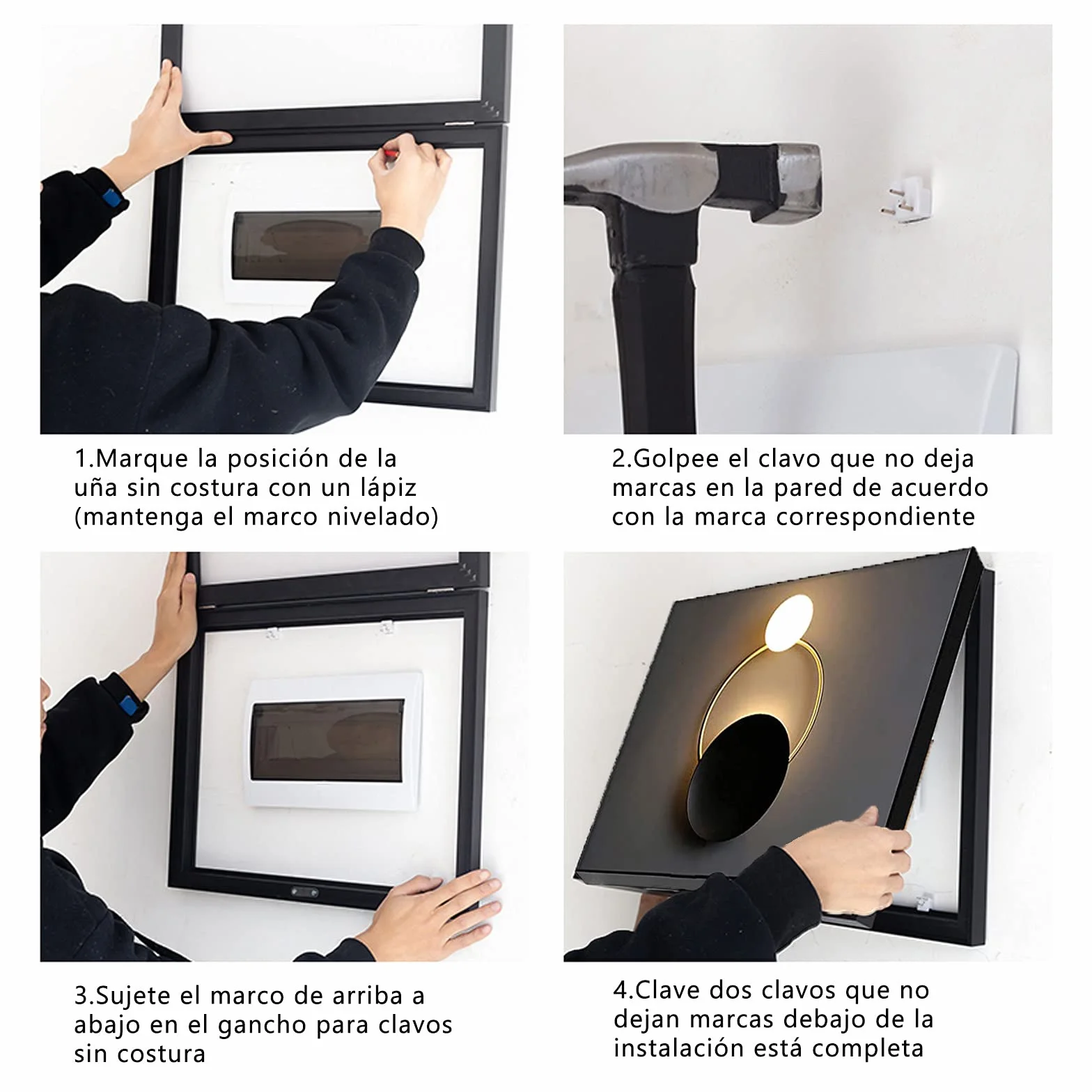 1.Marque la posición de la uña sin costura con un lápiz (mantenga el marco nivelado)

2.Golpee el clavo que no deja marcas en la pared de acuerdo con la marca correspondiente

3.Sujete el marco de arriba a abajo en el gancho para clavos sin costura

4.Clave dos clavos que no dejan marcas debajo de la instalación está completa