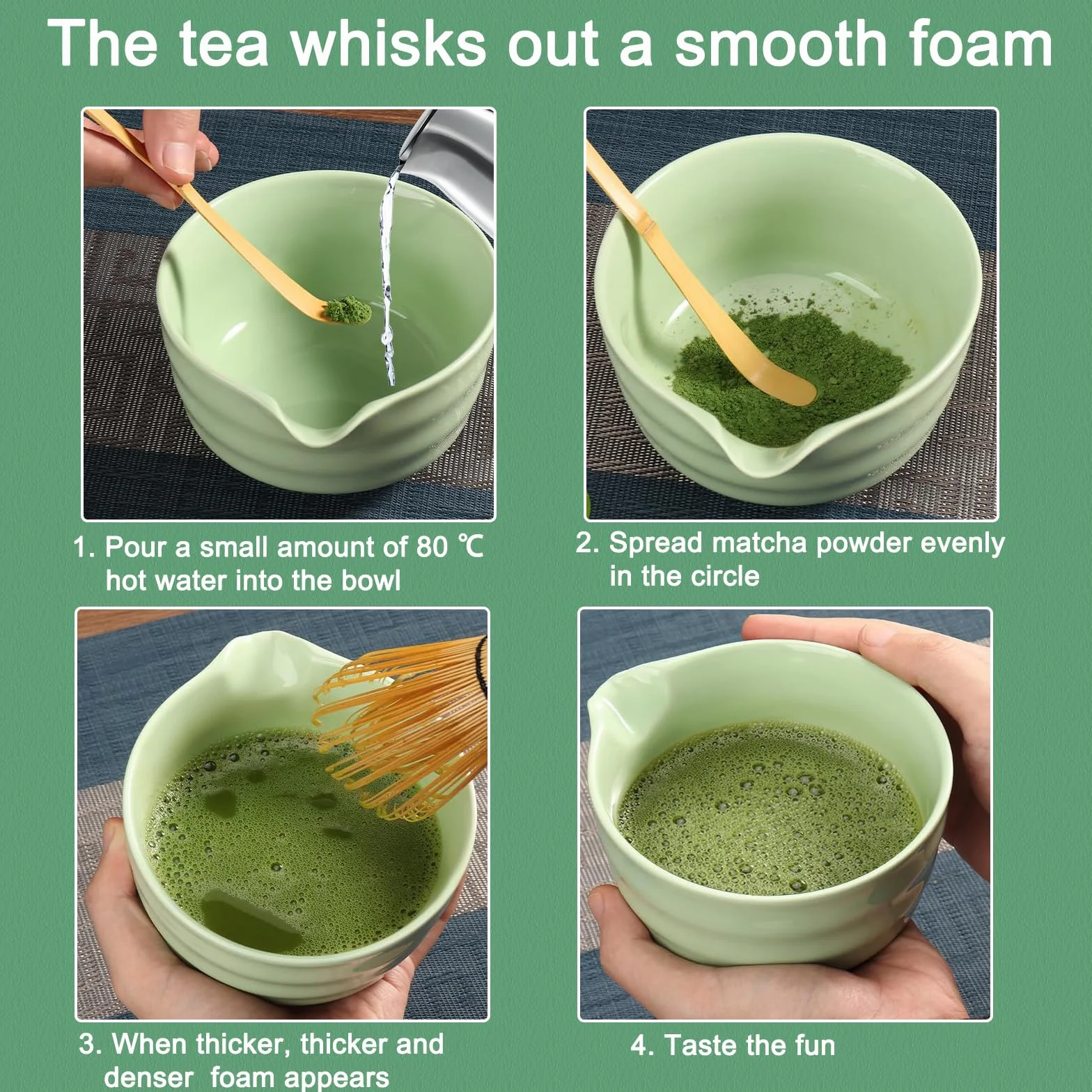 The tea whisks out a smooth foam

1. Pour a small amount of 80 ℃ hot water into the bowl

2. Spread matcha powder evenly in the circle

3. When thicker, thicker and denser foam appears

4. Taste the fun