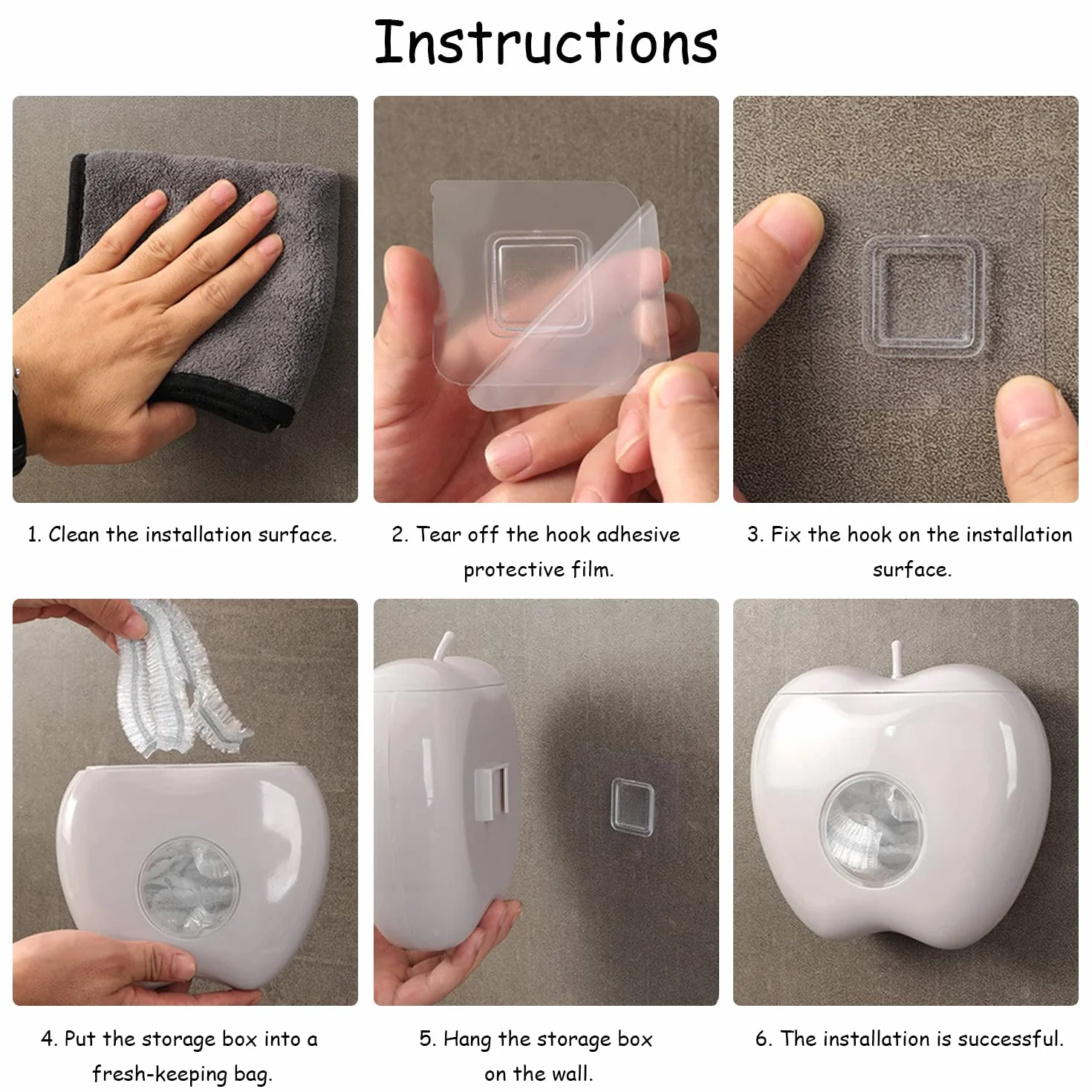 Instructions

1. Clean the installation surface.

2. Tear off the hook adhesive protective film.

3. Fix the hook on the installation surface.

4. Put the storage box into a fresh-keeping bag.

5. Hang the storage box on the wall.

6. The installation is successful.