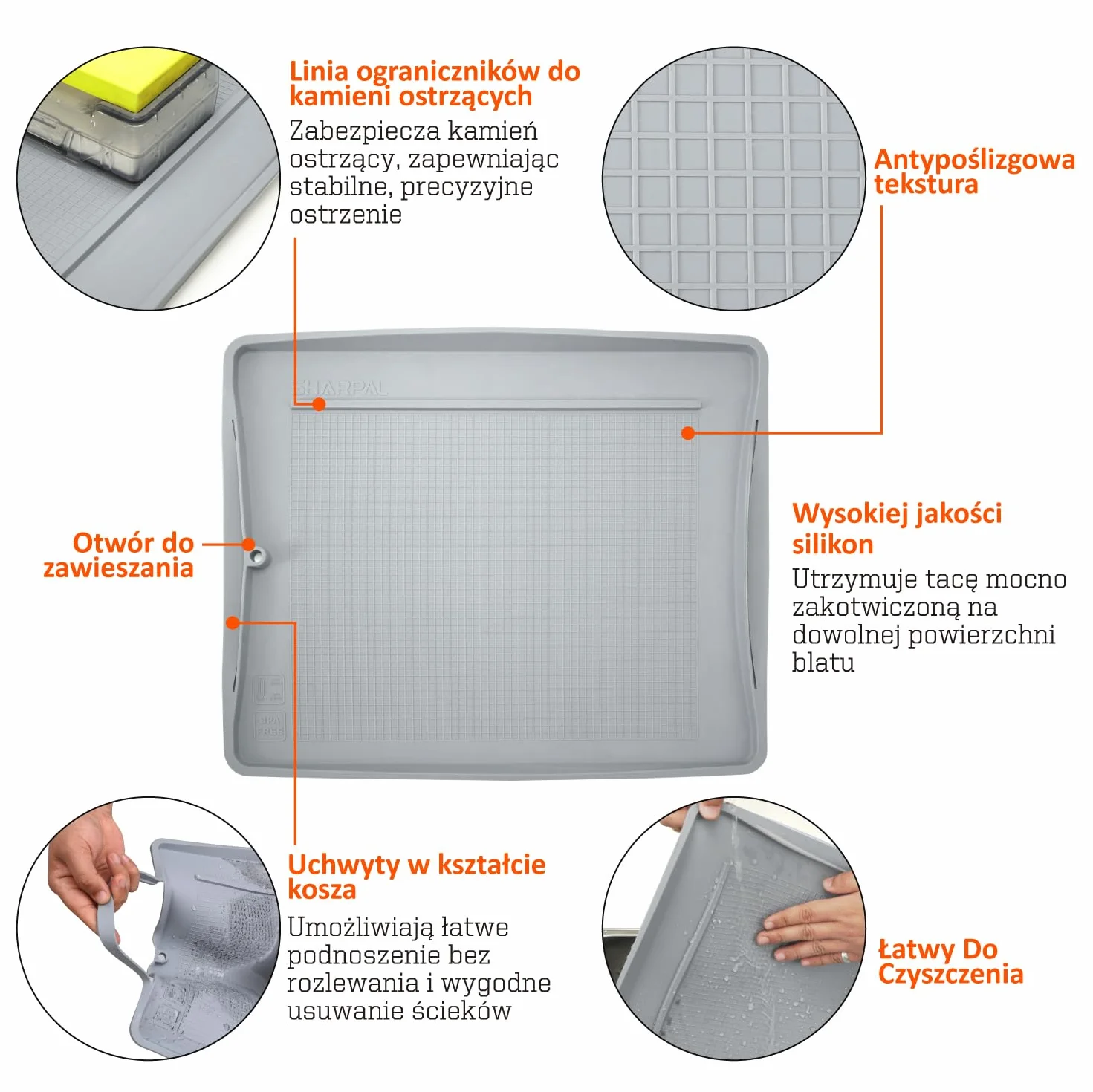 Linia ograniczników do kamieni ostrzących
Zabezpiecza kamień ostrzący, zapewniając stabilne, precyzyjne ostrzenie

Antypoślizgowa tekstura

SHARPAL

Otwór do zawieszania

Wysokiej jakości silikon
Utrzymuje tacę mocno zakotwiczoną na dowolnej powierzchni blatu

BPA FREE

Uchwyty w kształcie kosza
Umożliwiają łatwe podnoszenie bez rozlewania i wygodne usuwanie ścieków

Łatwy Do Czyszczenia