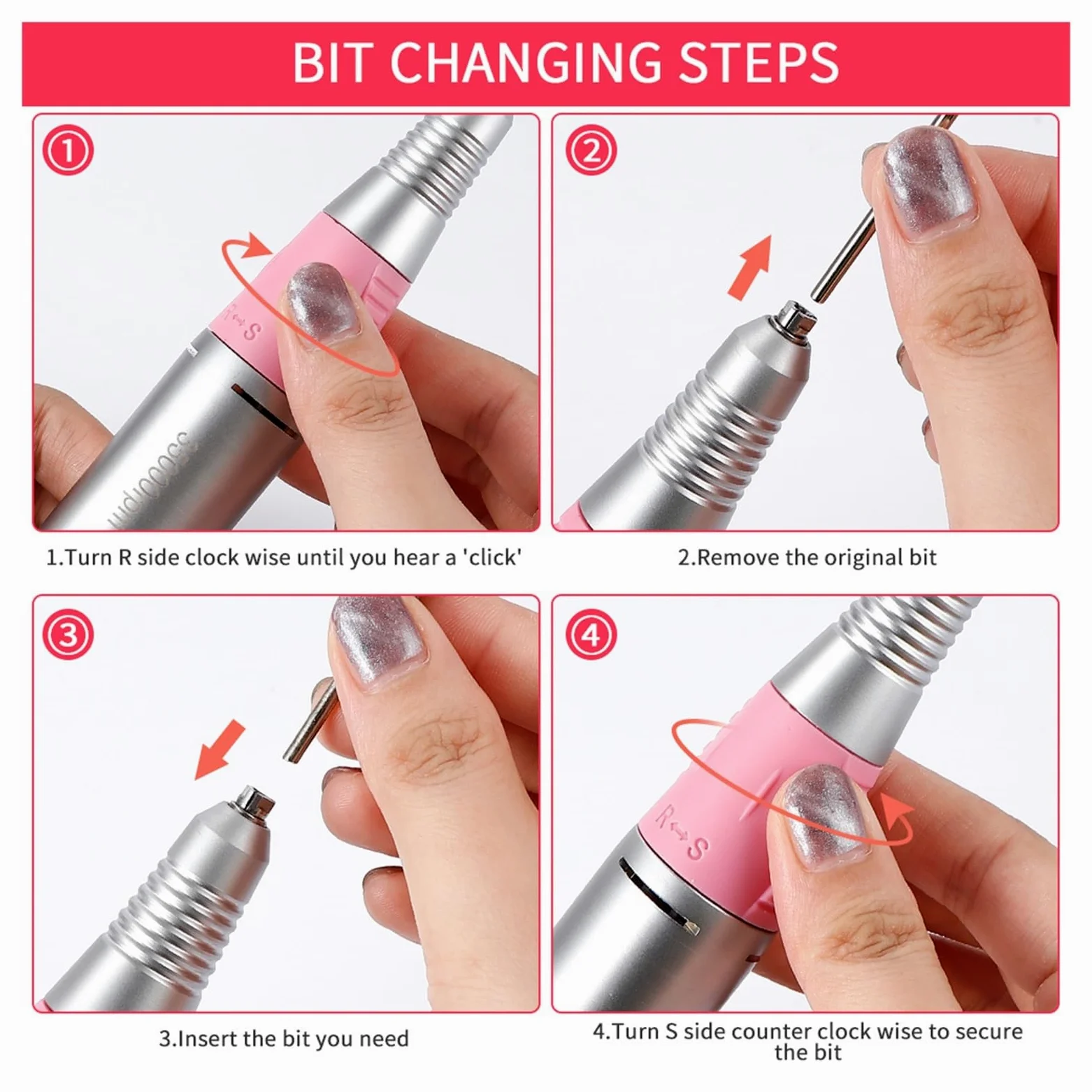 BIT CHANGING STEPS

①

R↔S

35000rpm

1.Turn R side clock wise until you hear a 'click'

②

2.Remove the original bit

③

3.Insert the bit you need

④

R↔S

4.Turn S side counter clock wise to secure the bit