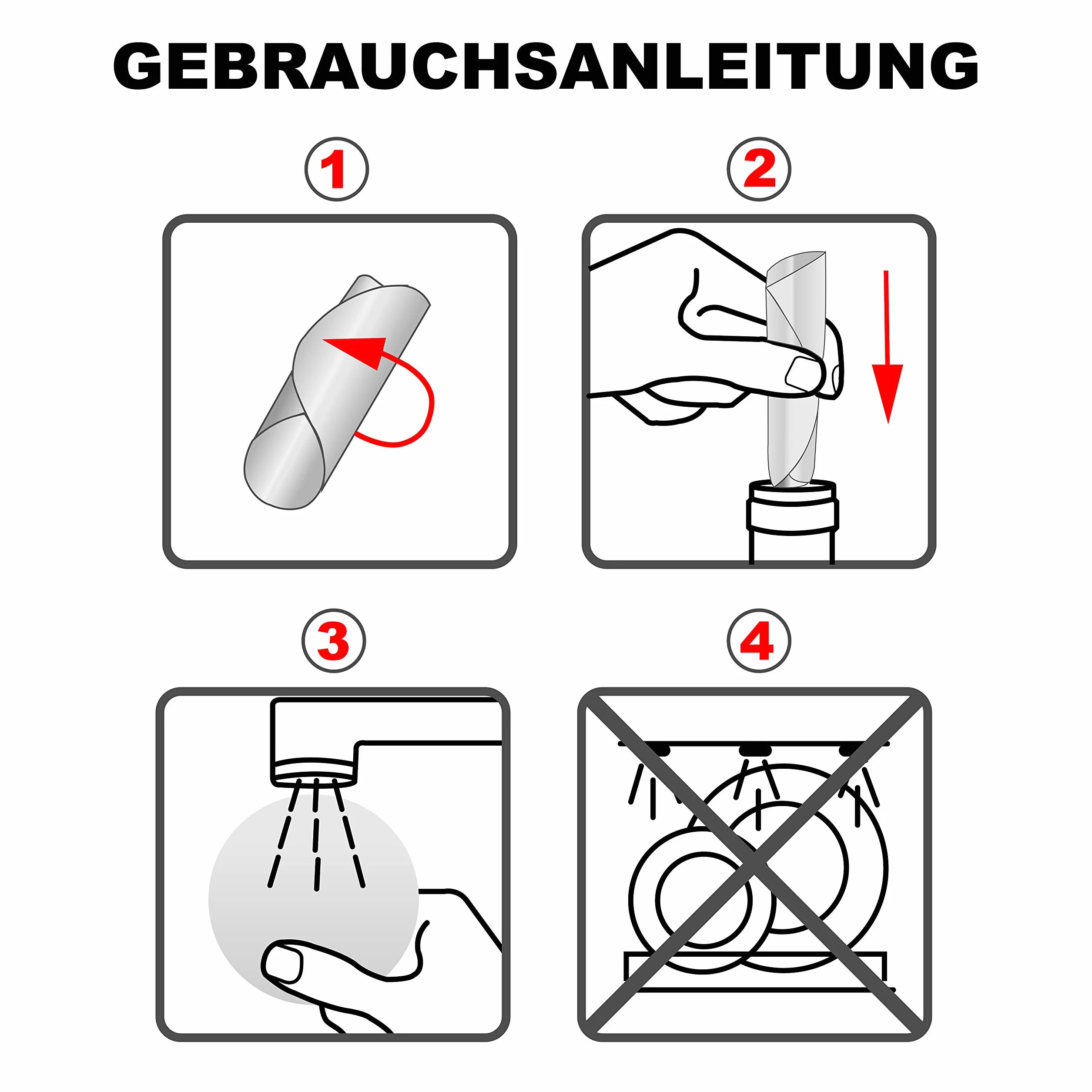 GEBRAUCHSANLEITUNG

1

2

3

4