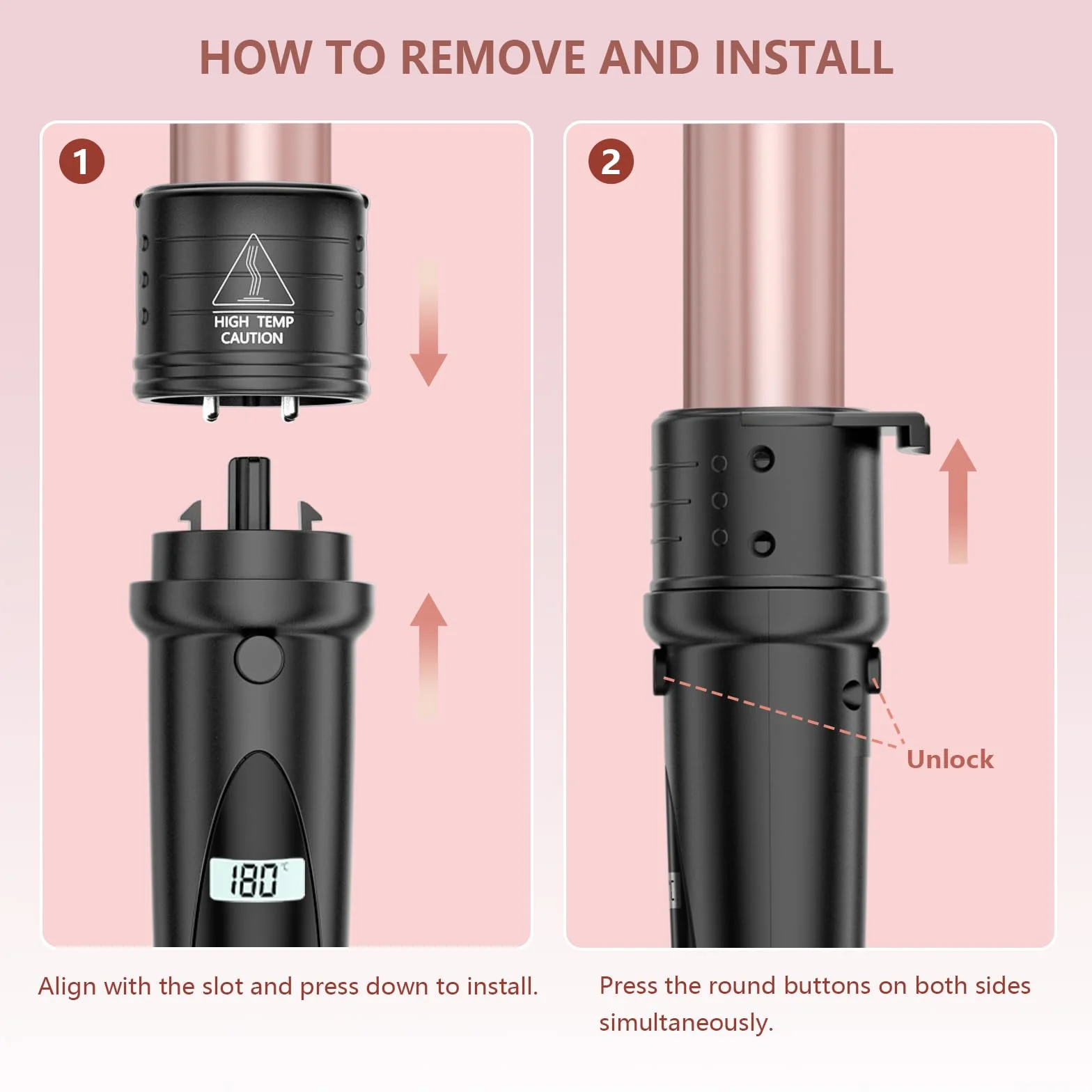 HOW TO REMOVE AND INSTALL

1

HIGH TEMP
CAUTION

180°C

Align with the slot and press down to install.

2

Unlock

Press the round buttons on both sides simultaneously.