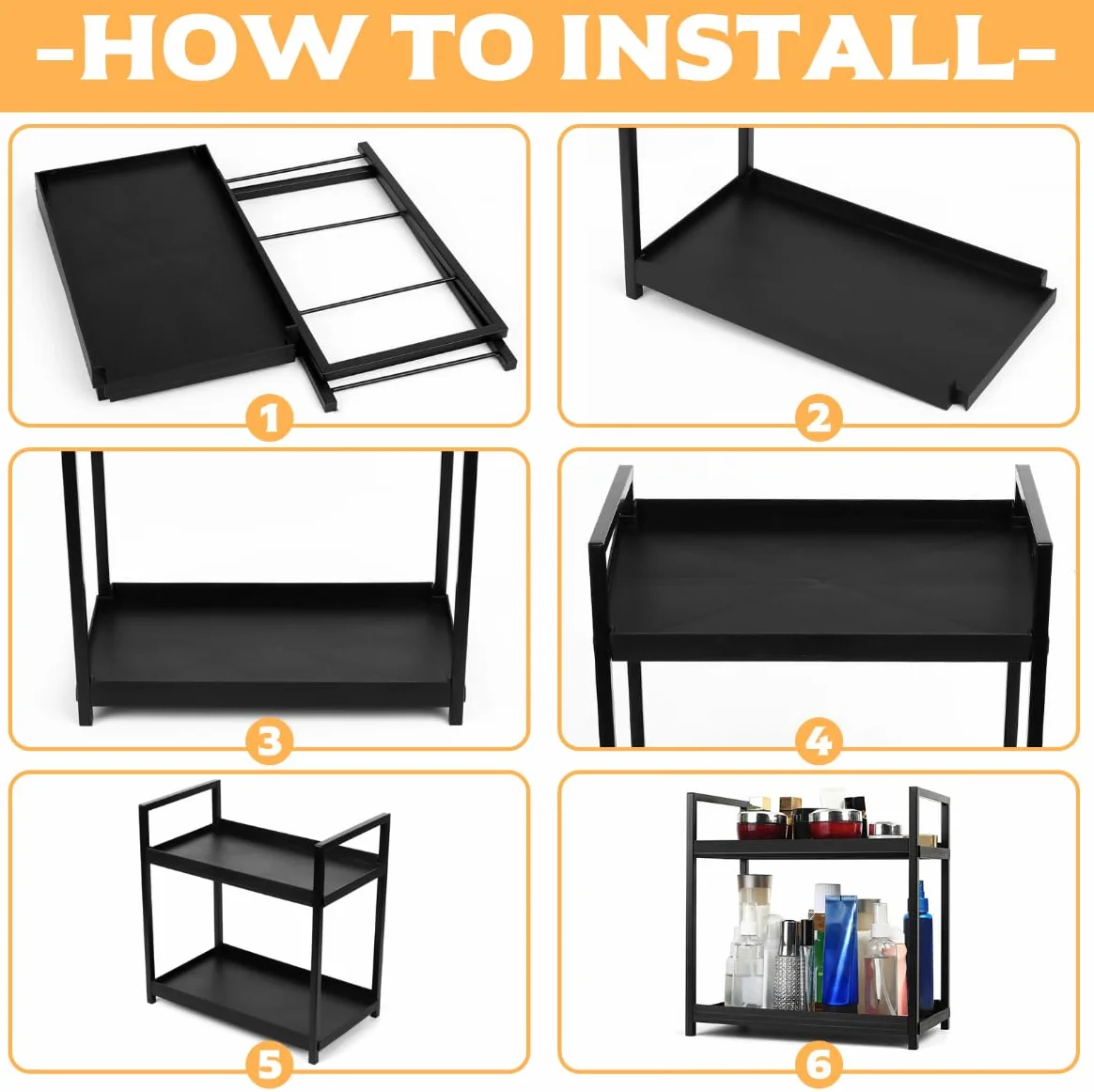 -HOW TO INSTALL-

1

2

3

4

5

6