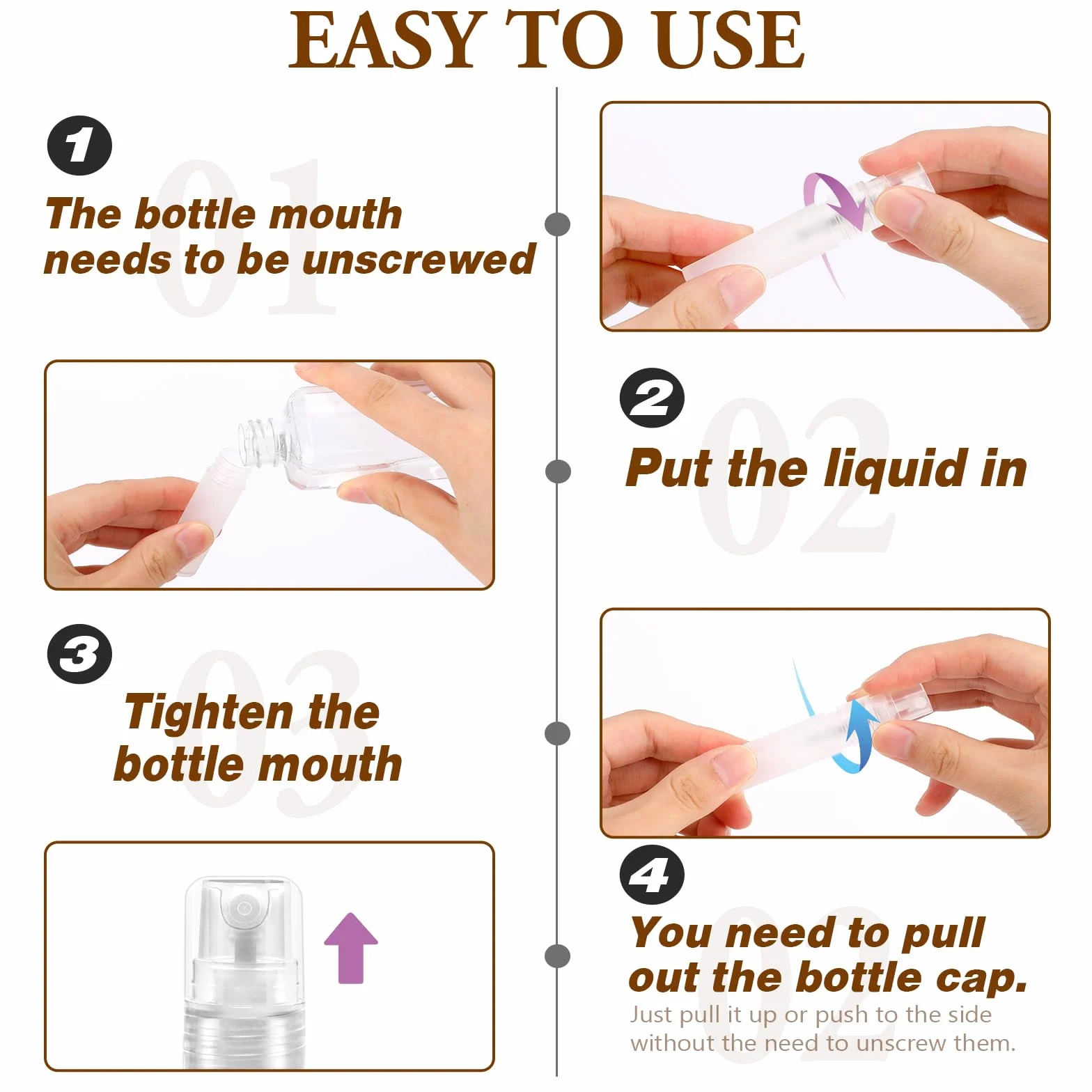 EASY TO USE

1

01

The bottle mouth needs to be unscrewed

2

02

Put the liquid in

3

03

Tighten the bottle mouth

4

02

You need to pull out the bottle cap.

Just pull it up or push to the side without the need to unscrew them.