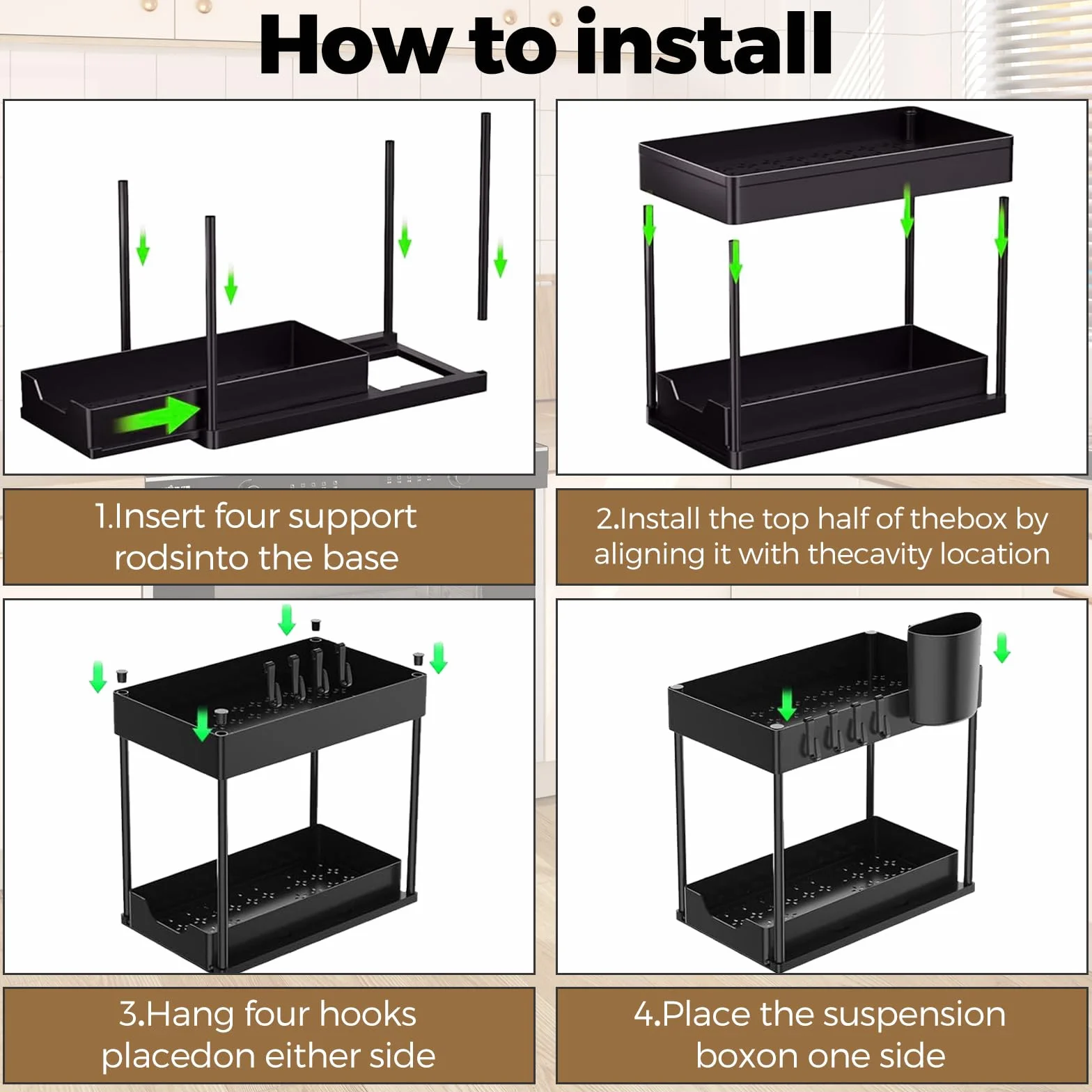 How to install

1.Insert four support rodsinto the base

2.Install the top half of thebox by aligning it with thecavity location

3.Hang four hooks placedon either side

4.Place the suspension boxon one side