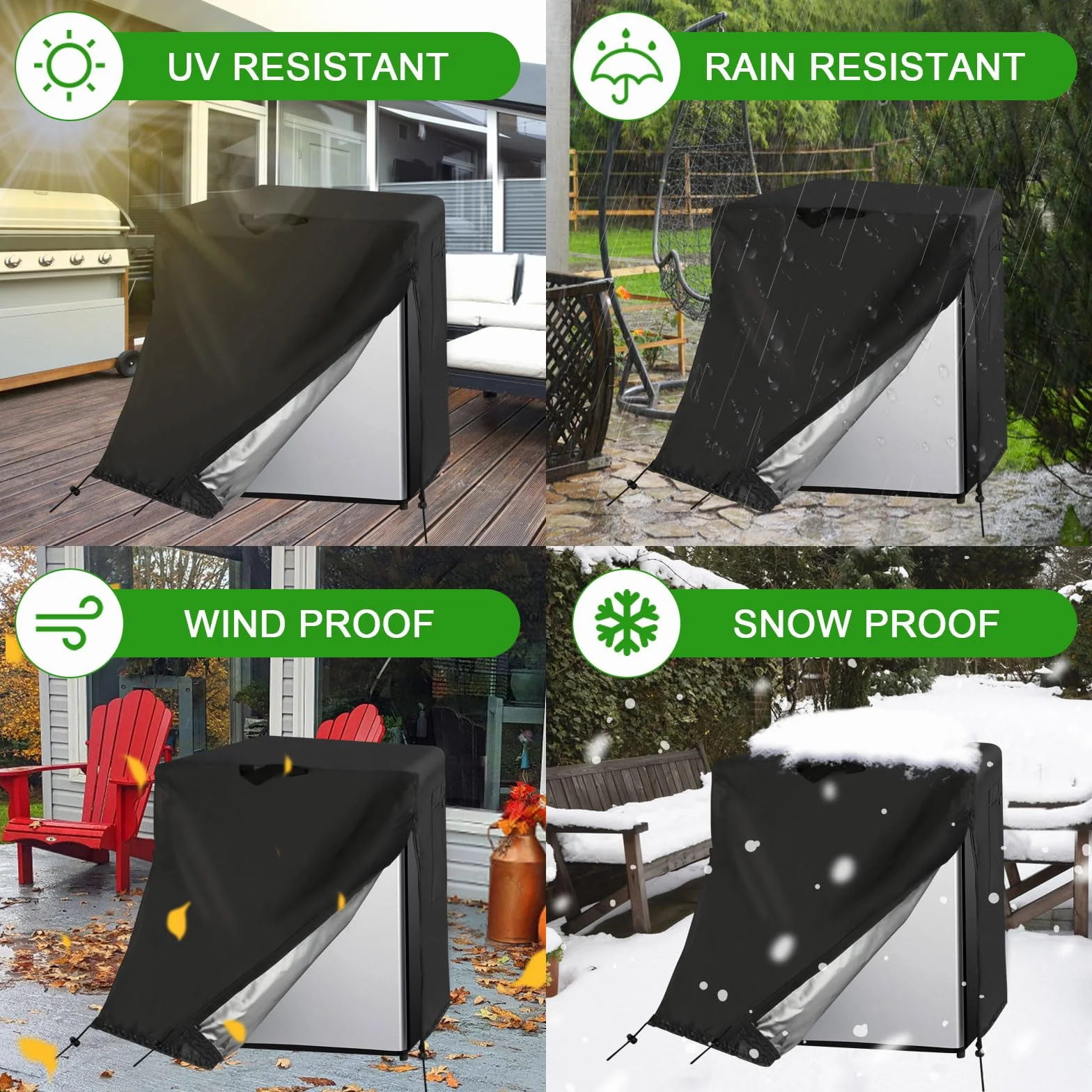 UV RESISTANT

RAIN RESISTANT

WIND PROOF

SNOW PROOF