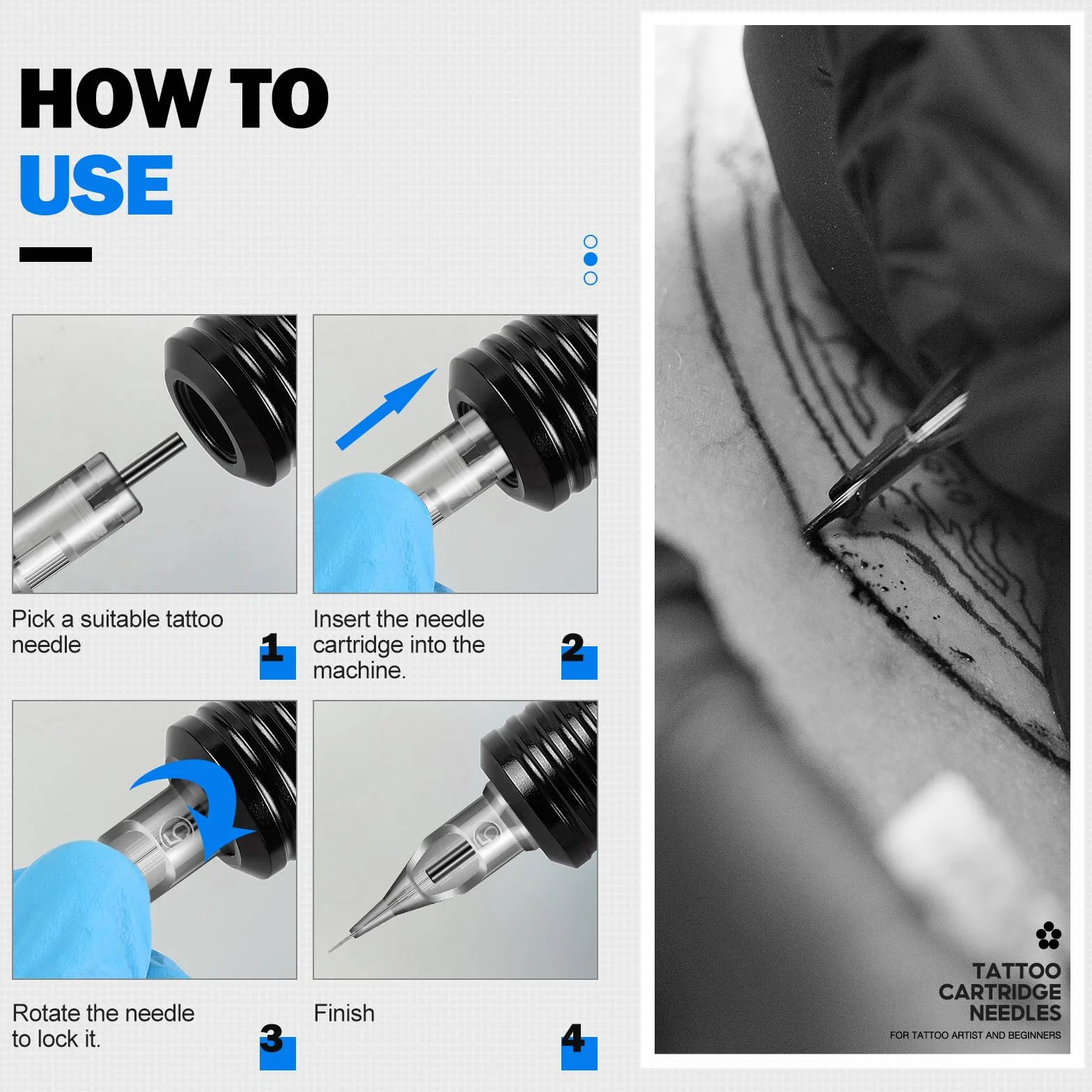 HOW TO
USE

Pick a suitable tattoo needle

1

Insert the needle cartridge into the machine.

2

Rotate the needle to lock it.

3

Finish

4

TATTOO
CARTRIDGE
NEEDLES
FOR TATTOO ARTIST AND BEGINNERS