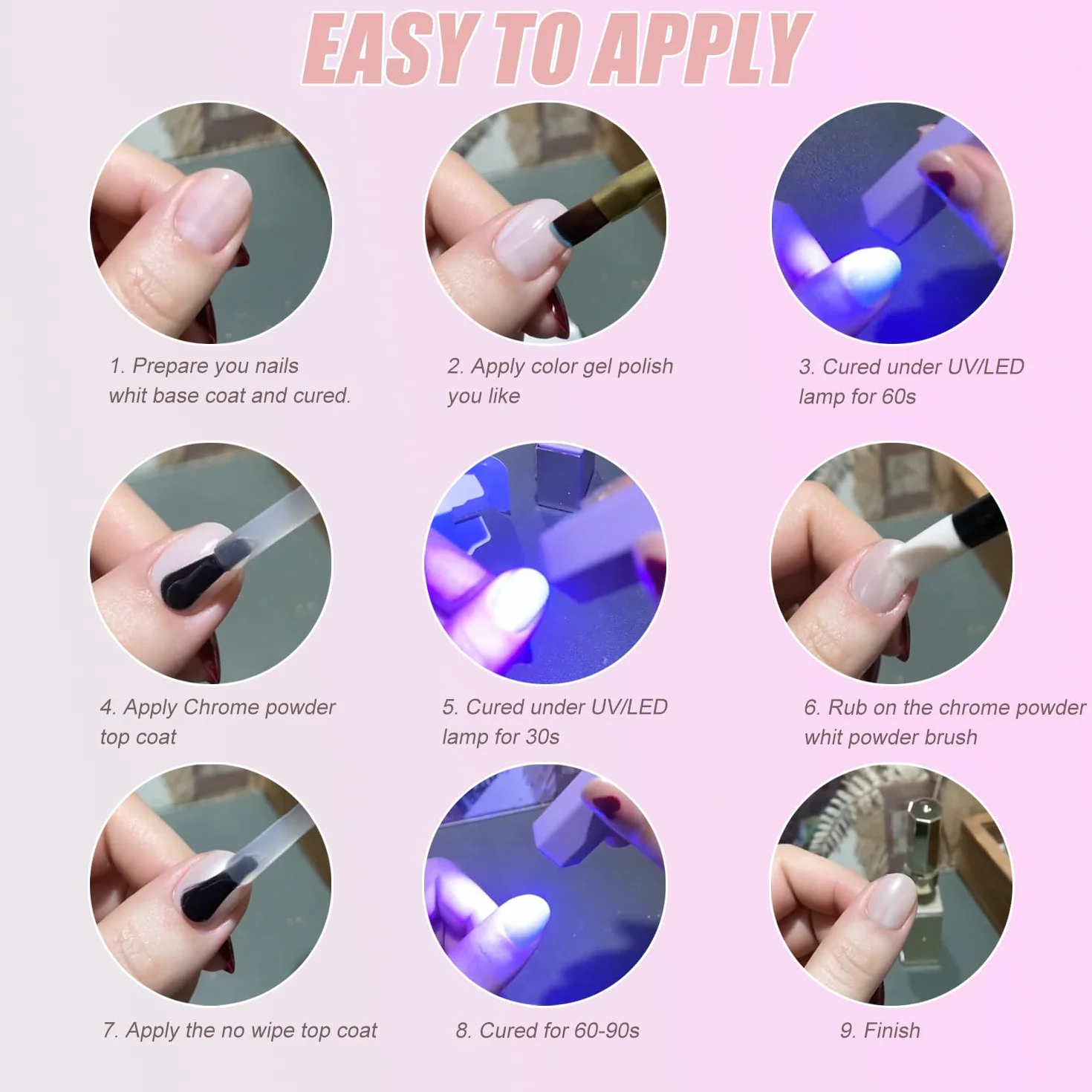 EASY TO APPLY

1. Prepare you nails whit base coat and cured.

2. Apply color gel polish you like

3. Cured under UV/LED lamp for 60s

4. Apply Chrome powder top coat

5. Cured under UV/LED lamp for 30s

6. Rub on the chrome powder whit powder brush

7. Apply the no wipe top coat

8. Cured for 60-90s

9. Finish