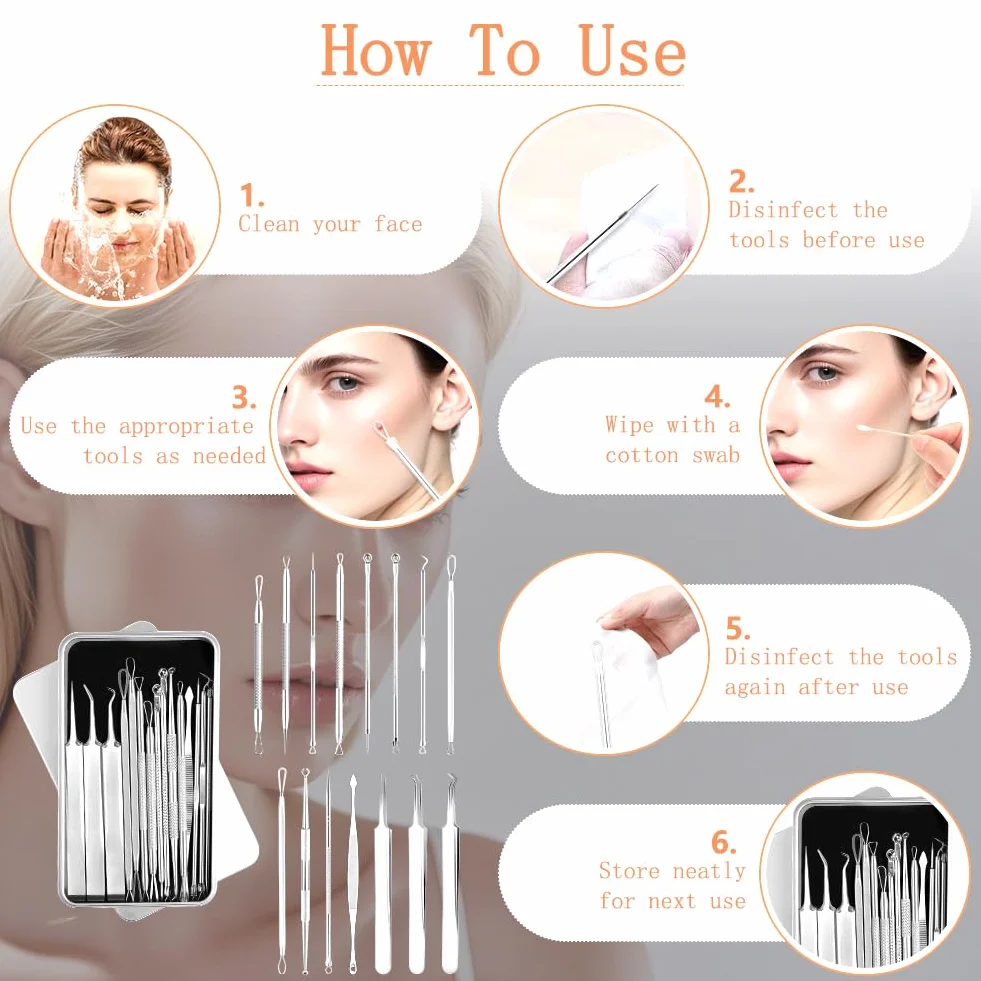 How To Use

1.
Clean your face

2.
Disinfect the tools before use

3.
Use the appropriate tools as needed

4.
Wipe with a cotton swab

5.
Disinfect the tools again after use

6.
Store neatly for next use